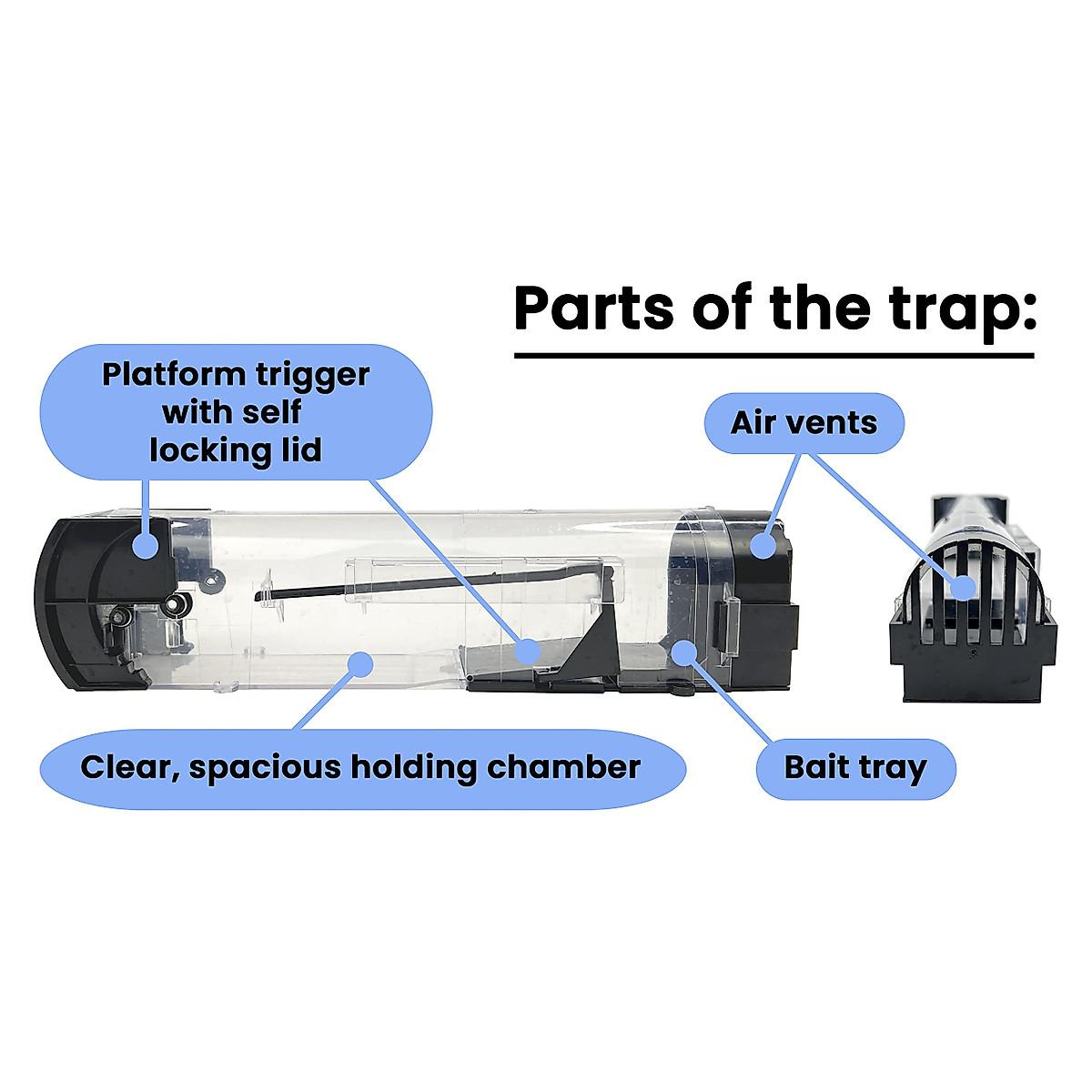 Parts of the trap:

Platform trigger with self locking lid

Air vents

Clear, spacious holding chamber

Bait tray