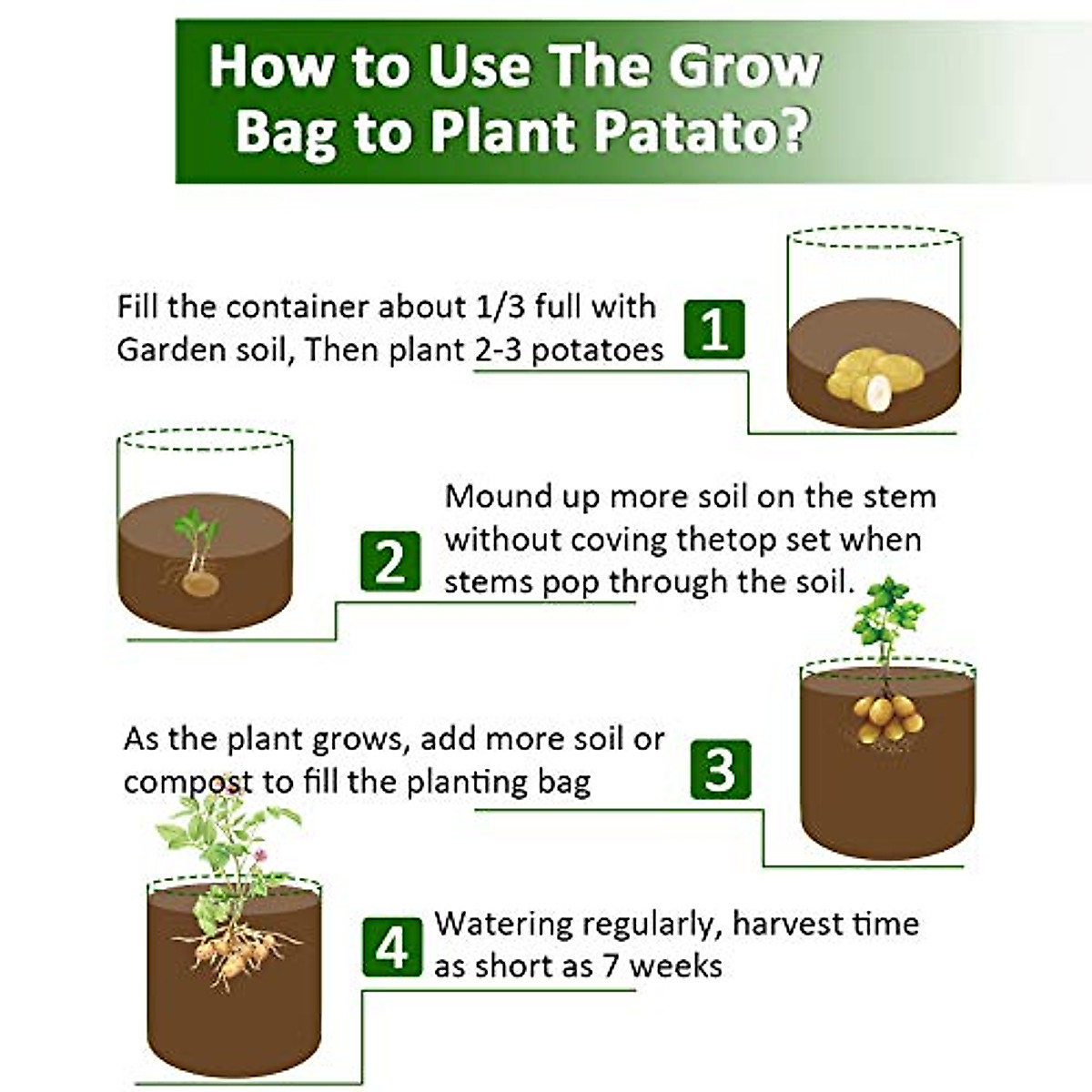 How to Use The Grow Bag to Plant Patato?

Fill the container about 1/3 full with Garden soil, Then plant 2-3 potatoes

1

2

Mound up more soil on the stem without coving thetop set when stems pop through the soil.

As the plant grows, add more soil or compost to fill the planting bag

3

4

Watering regularly, harvest time as short as 7 weeks