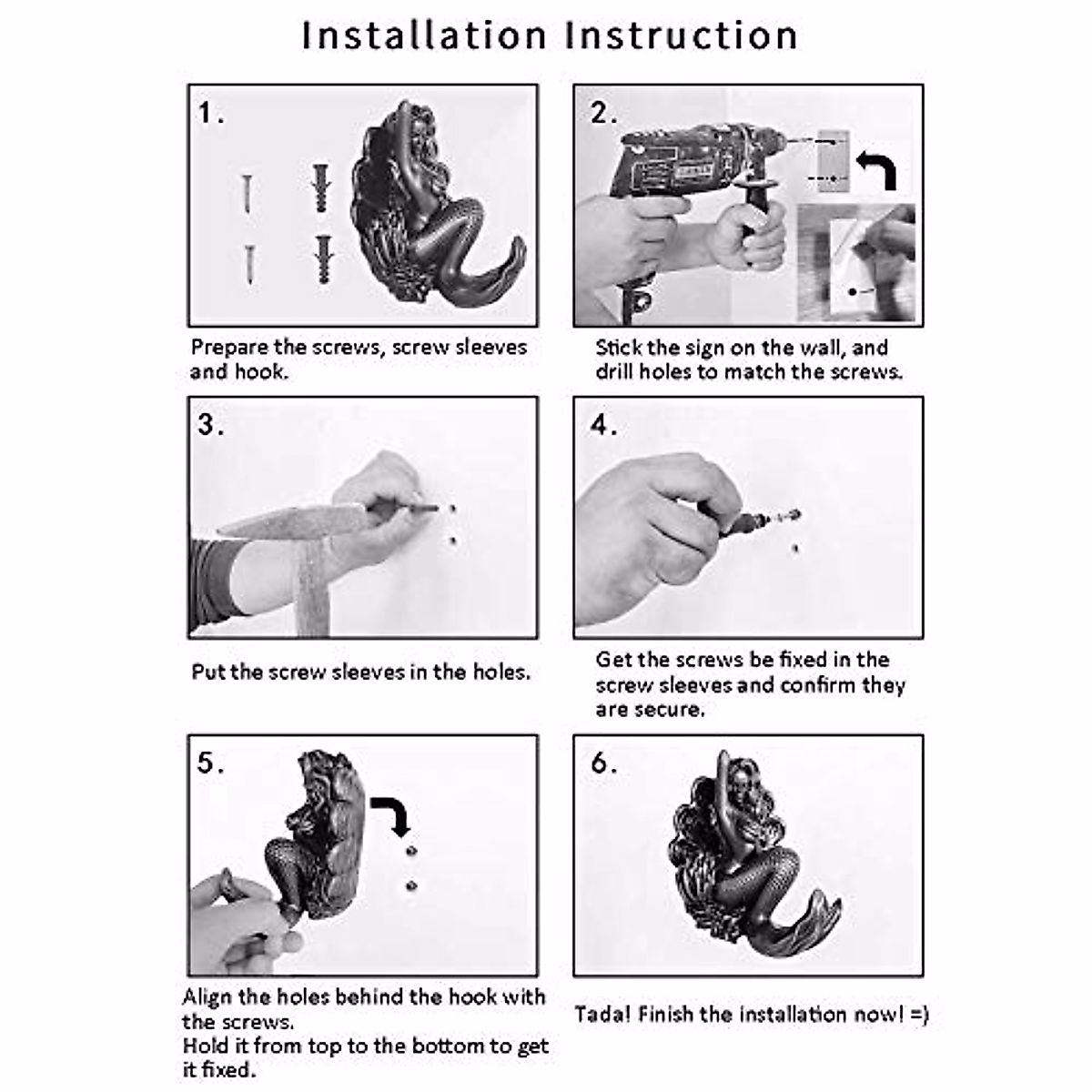 Installation Instruction

1.

Prepare the screws, screw sleeves and hook.

2.

Stick the sign on the wall, and drill holes to match the screws.

3.

Put the screw sleeves in the holes.

4.

Get the screws be fixed in the screw sleeves and confirm they are secure.

5.

Align the holes behind the hook with the screws.
Hold it from top to the bottom to get it fixed.

6.

Tada! Finish the installation now! =)