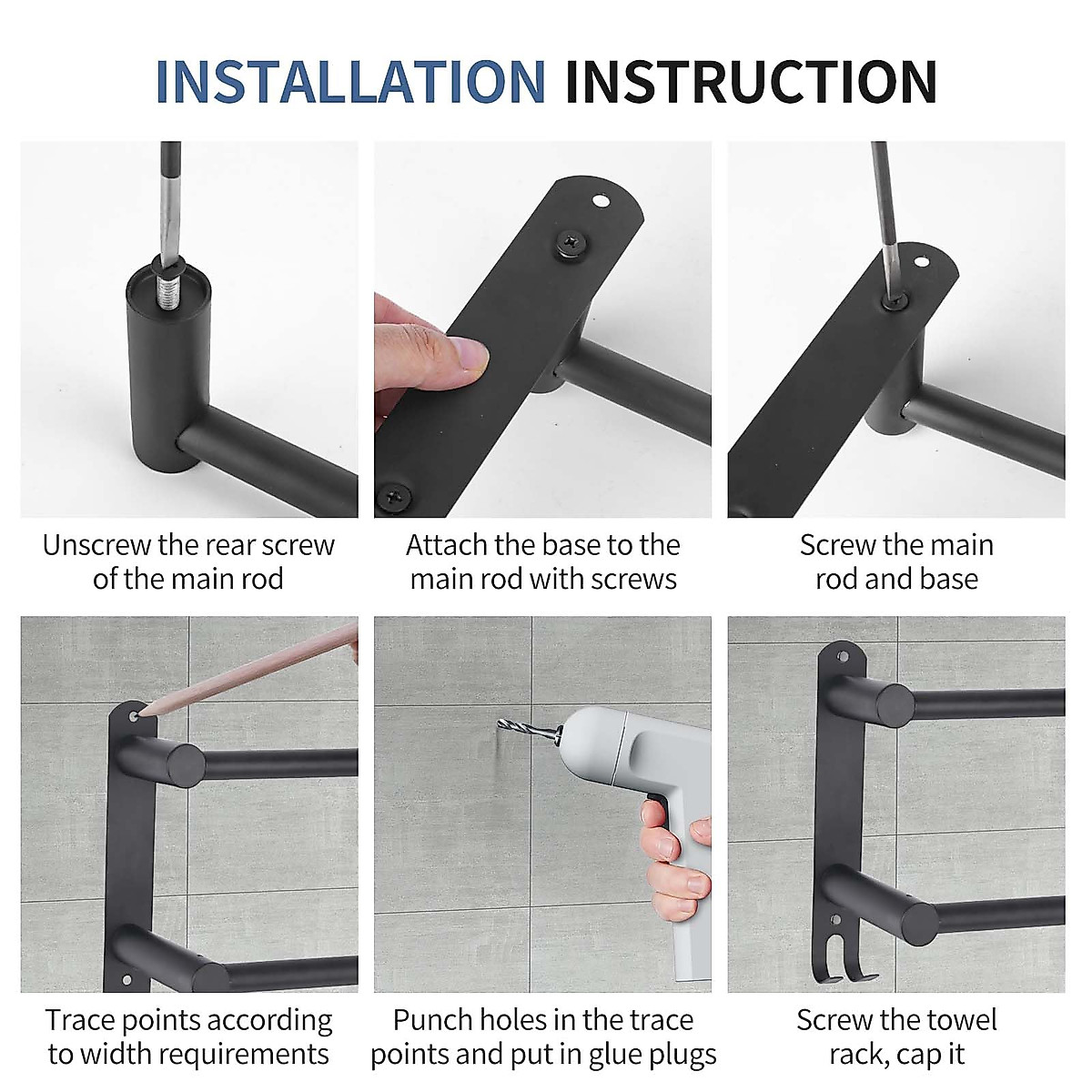 INSTALLATION INSTRUCTION

Unscrew the rear screw of the main rod

Attach the base to the main rod with screws

Screw the main rod and base

Trace points according to width requirements

Punch holes in the trace points and put in glue plugs

Screw the towel rack, cap it