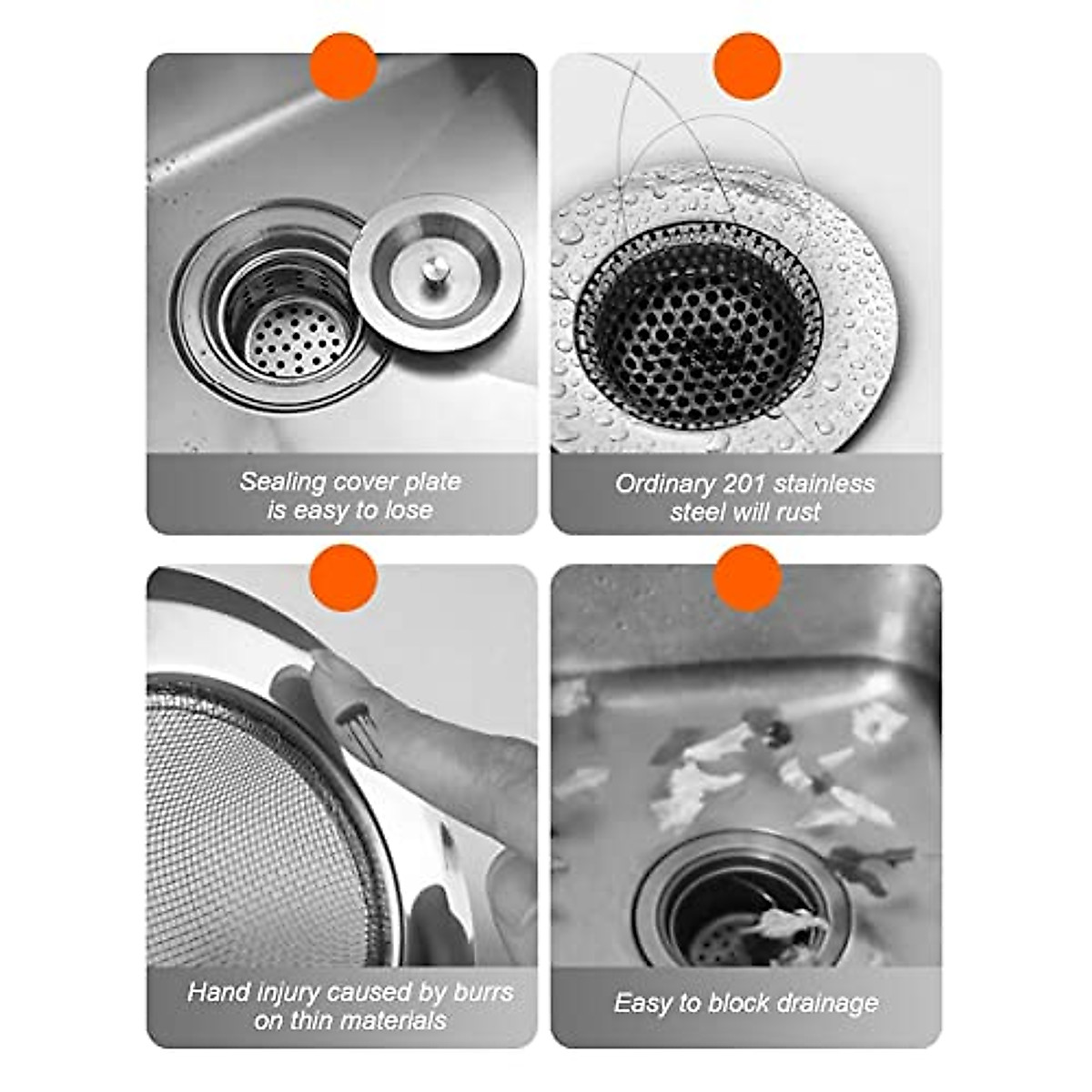 Sealing cover plate is easy to lose

Ordinary 201 stainless steel will rust

Hand injury caused by burrs on thin materials

Easy to block drainage