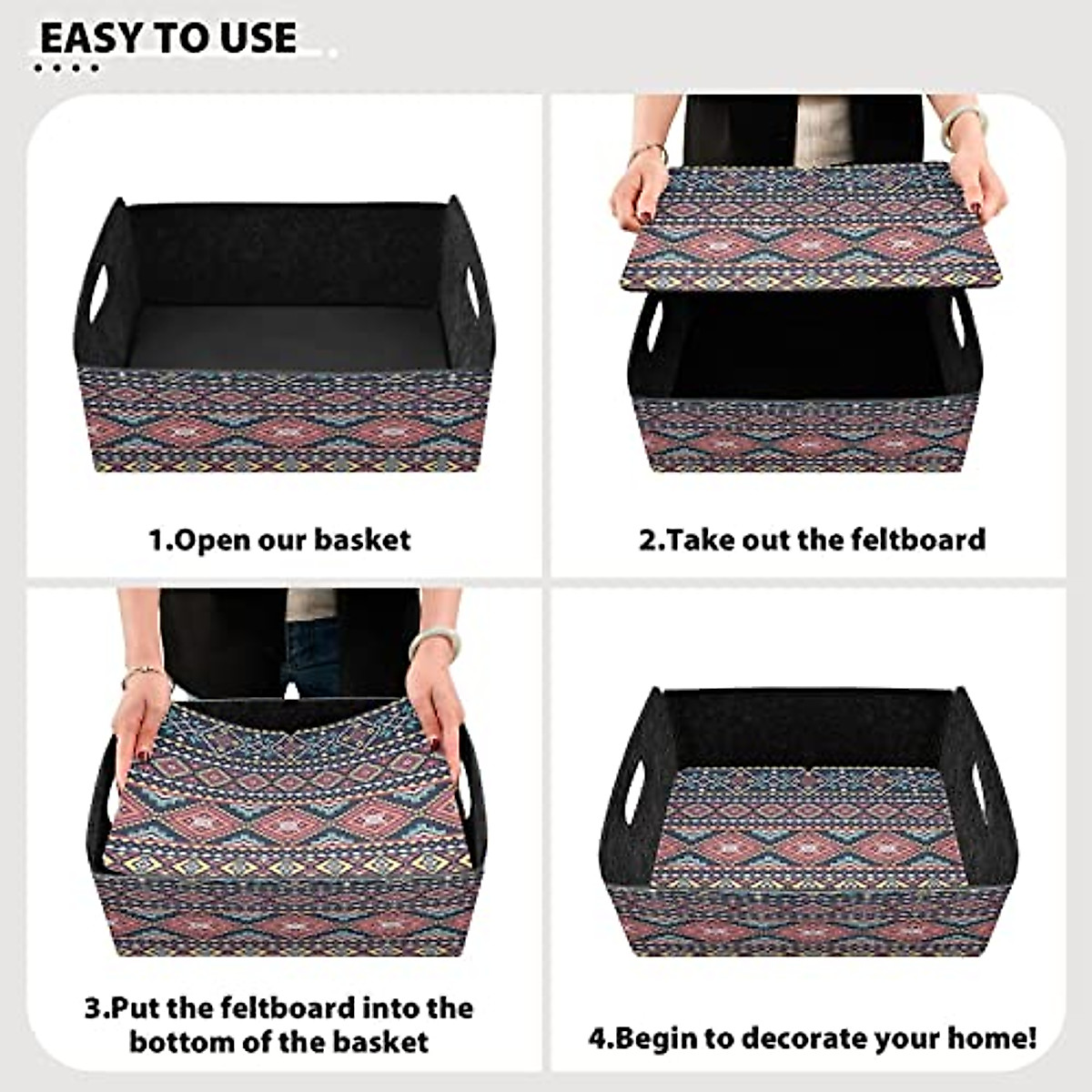 EASY TO USE

1.Open our basket

2.Take out the feltboard

3.Put the feltboard into the bottom of the basket

4.Begin to decorate your home!