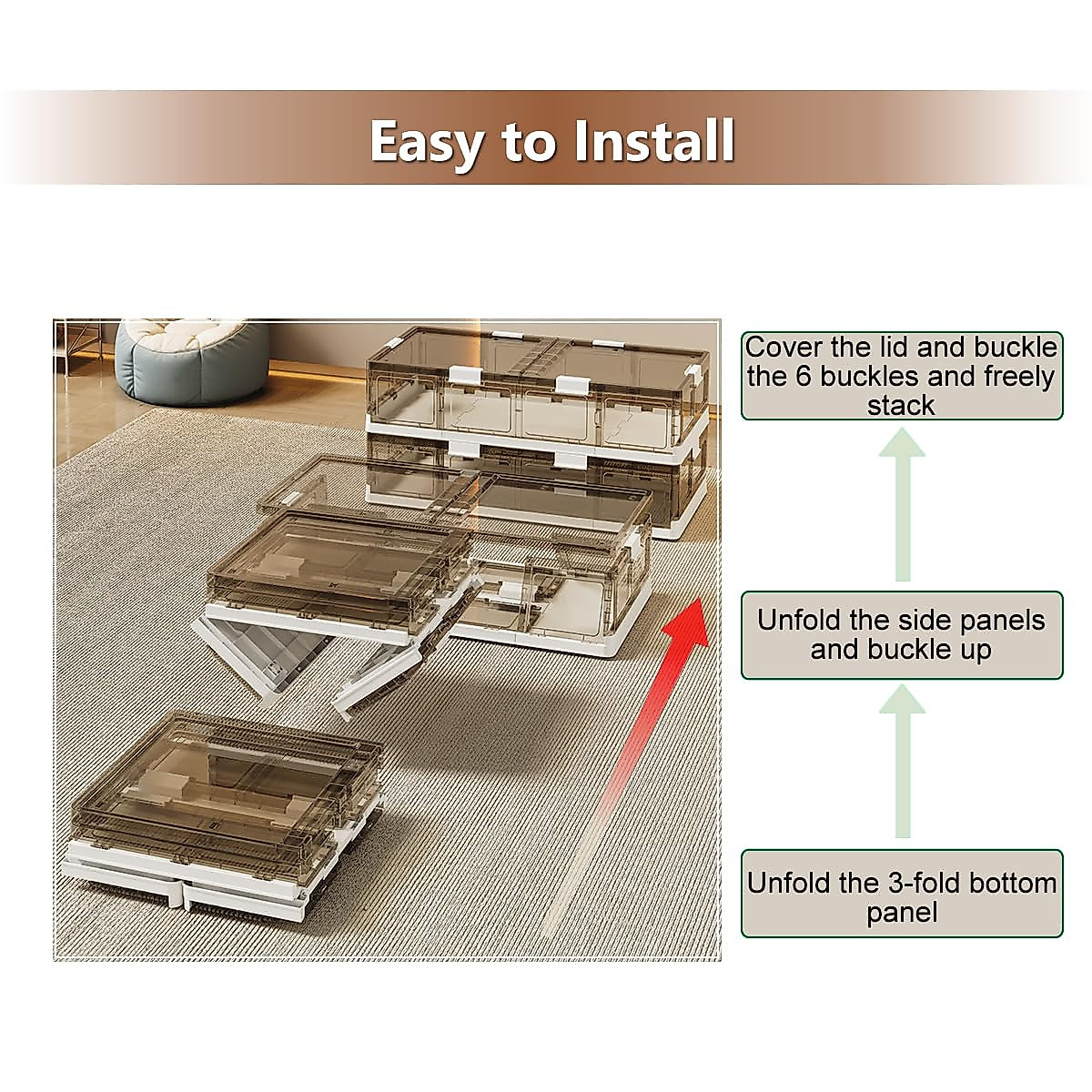 Easy to Install

Cover the lid and buckle the 6 buckles and freely stack

Unfold the side panels and buckle up

Unfold the 3-fold bottom panel