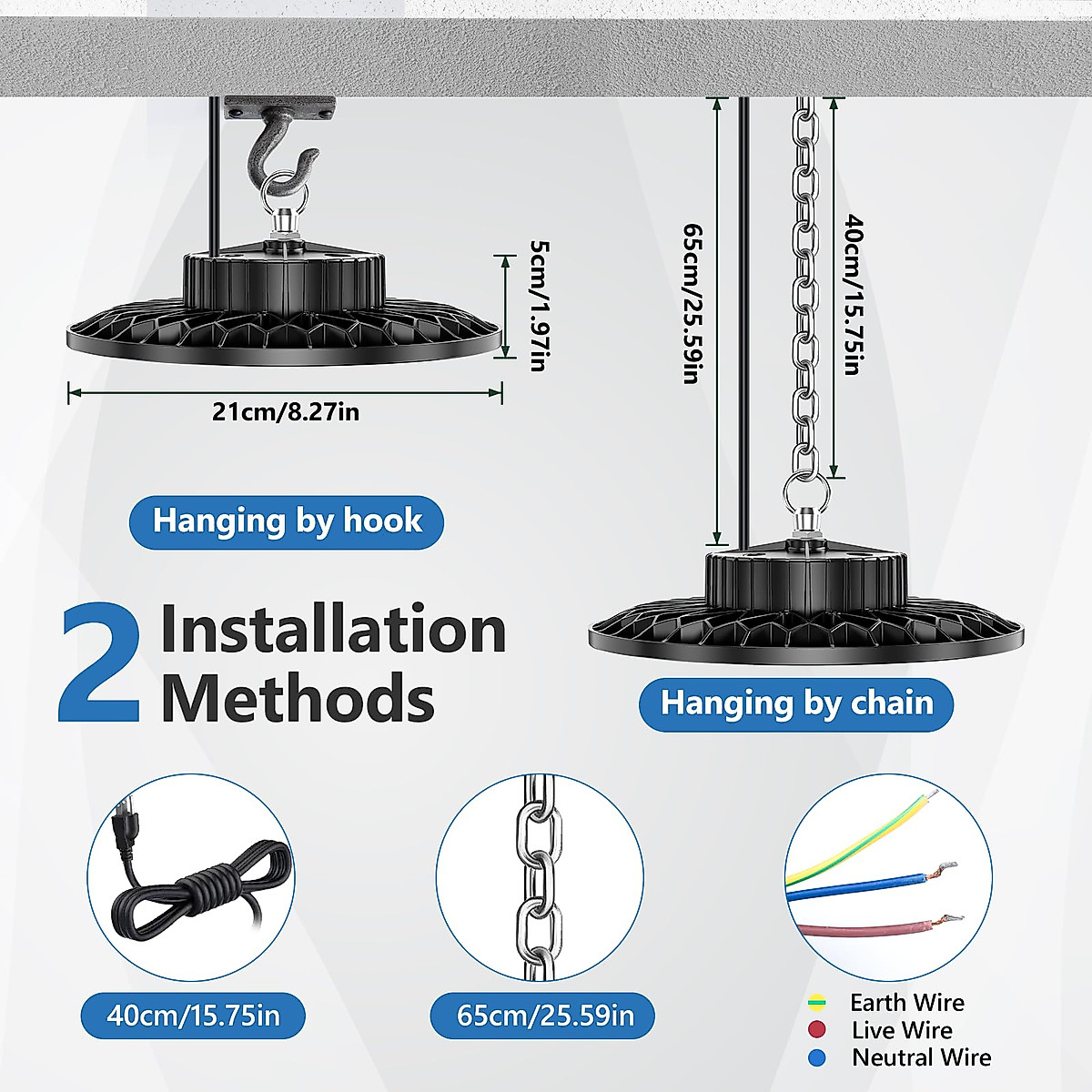 5cm/1.97in

21cm/8.27in

65cm/25.59in

40cm/15.75in

Hanging by hook

2 Installation Methods

Hanging by chain

40cm/15.75in

65cm/25.59in

Earth Wire
Live Wire
Neutral Wire