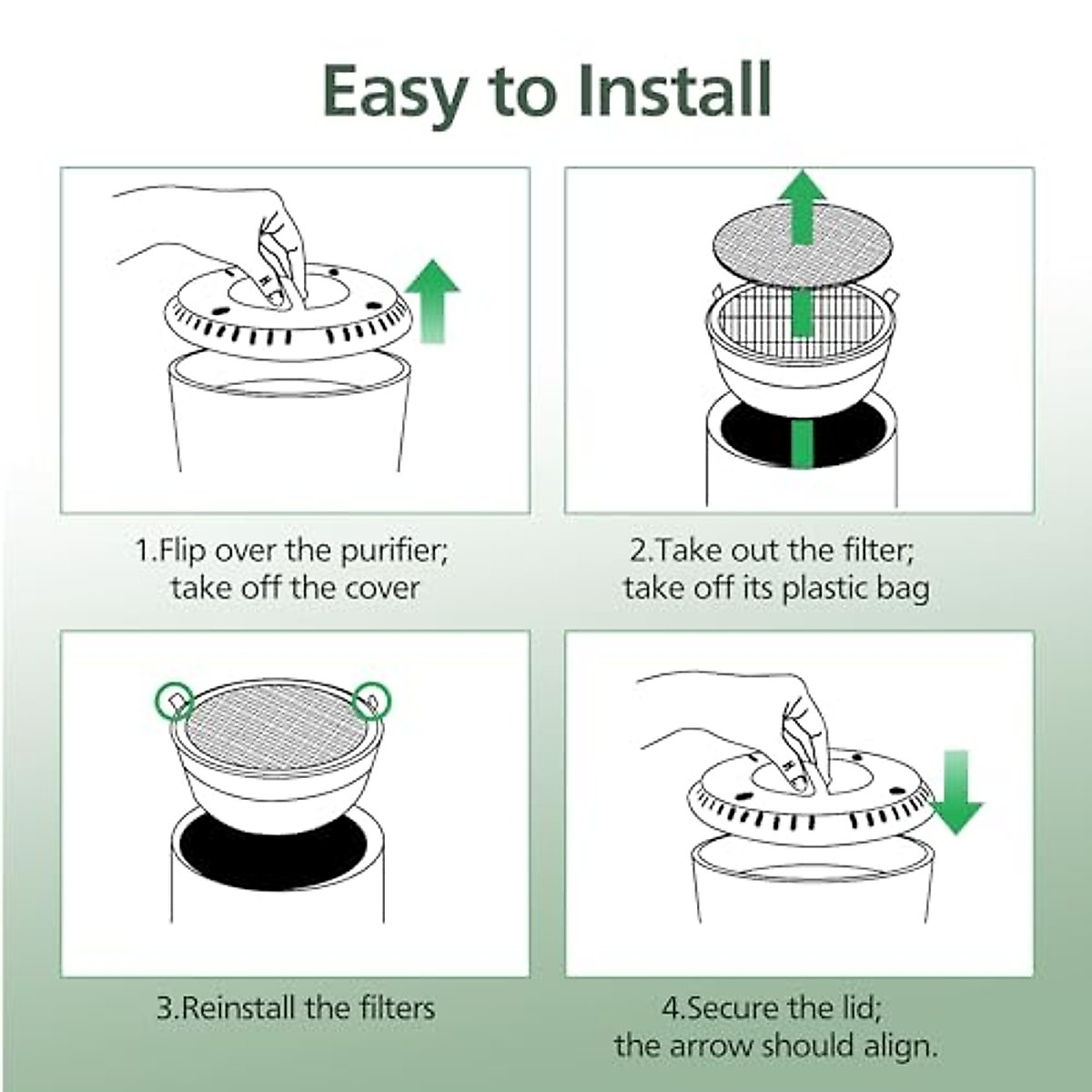 Easy to Install

1.Flip over the purifier; take off the cover

2.Take out the filter; take off its plastic bag

3.Reinstall the filters

4.Secure the lid; the arrow should align.