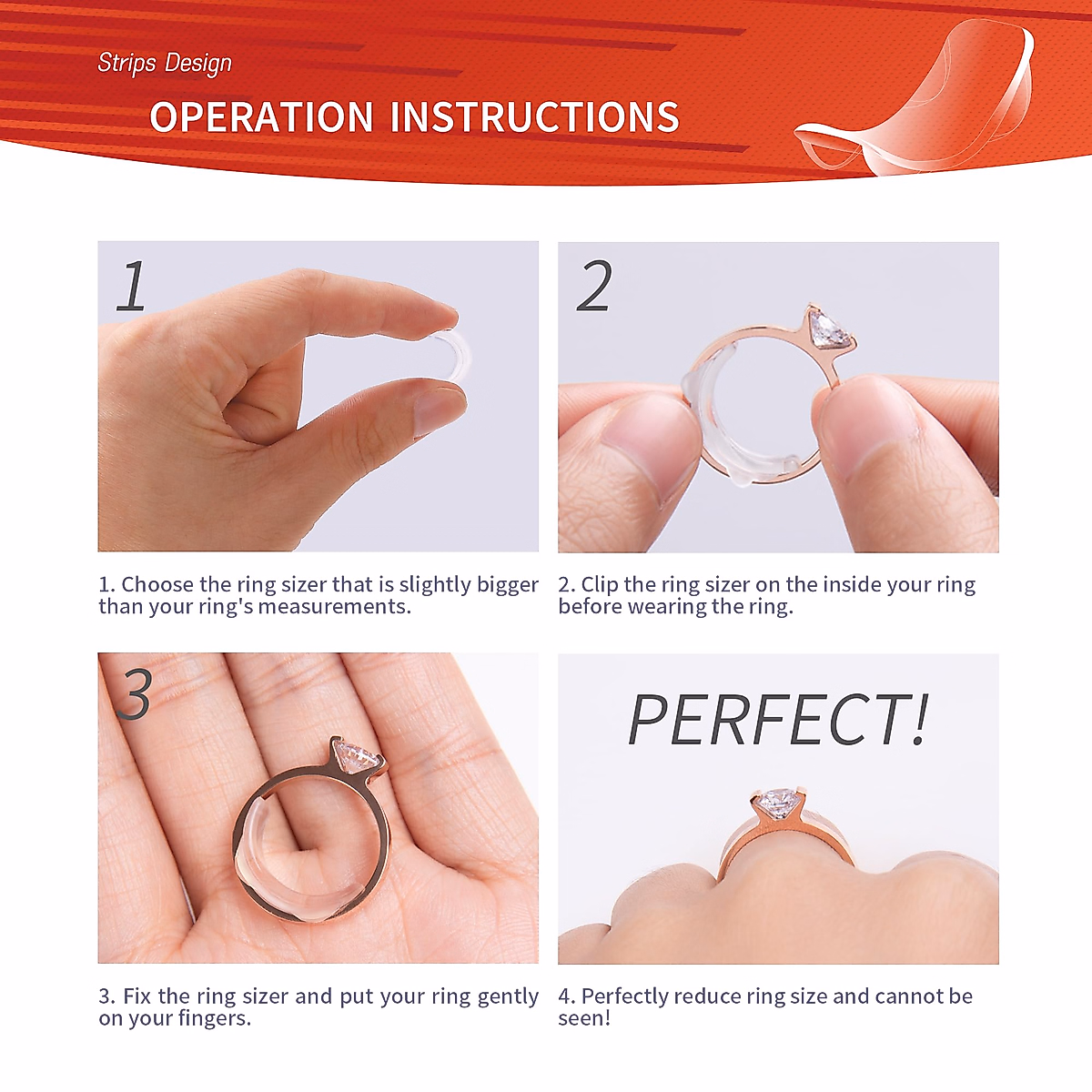 Strips Design

OPERATION INSTRUCTIONS

1

1. Choose the ring sizer that is slightly bigger than your ring's measurements.

2

2. Clip the ring sizer on the inside your ring before wearing the ring.

3

3. Fix the ring sizer and put your ring gently on your fingers.

PERFECT!

4. Perfectly reduce ring size and cannot be seen!