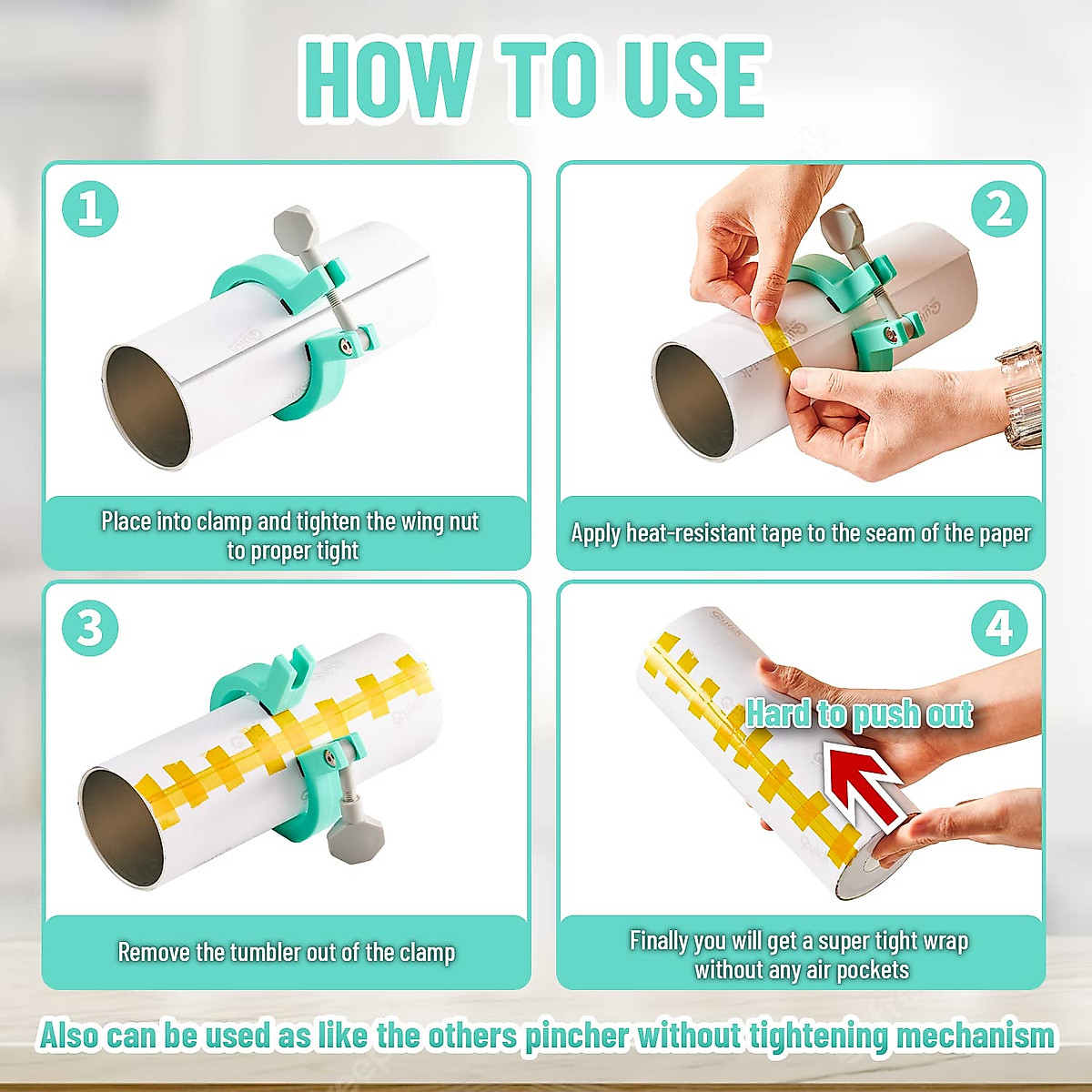 HOW TO USE

1

Place into clamp and tighten the wing nut to proper tight

2

Apply heat-resistant tape to the seam of the paper

3

Remove the tumbler out of the clamp

4

Hard to push out

Finally you will get a super tight wrap without any air pockets

Also can be used as like the others pincher without tightening mechanism