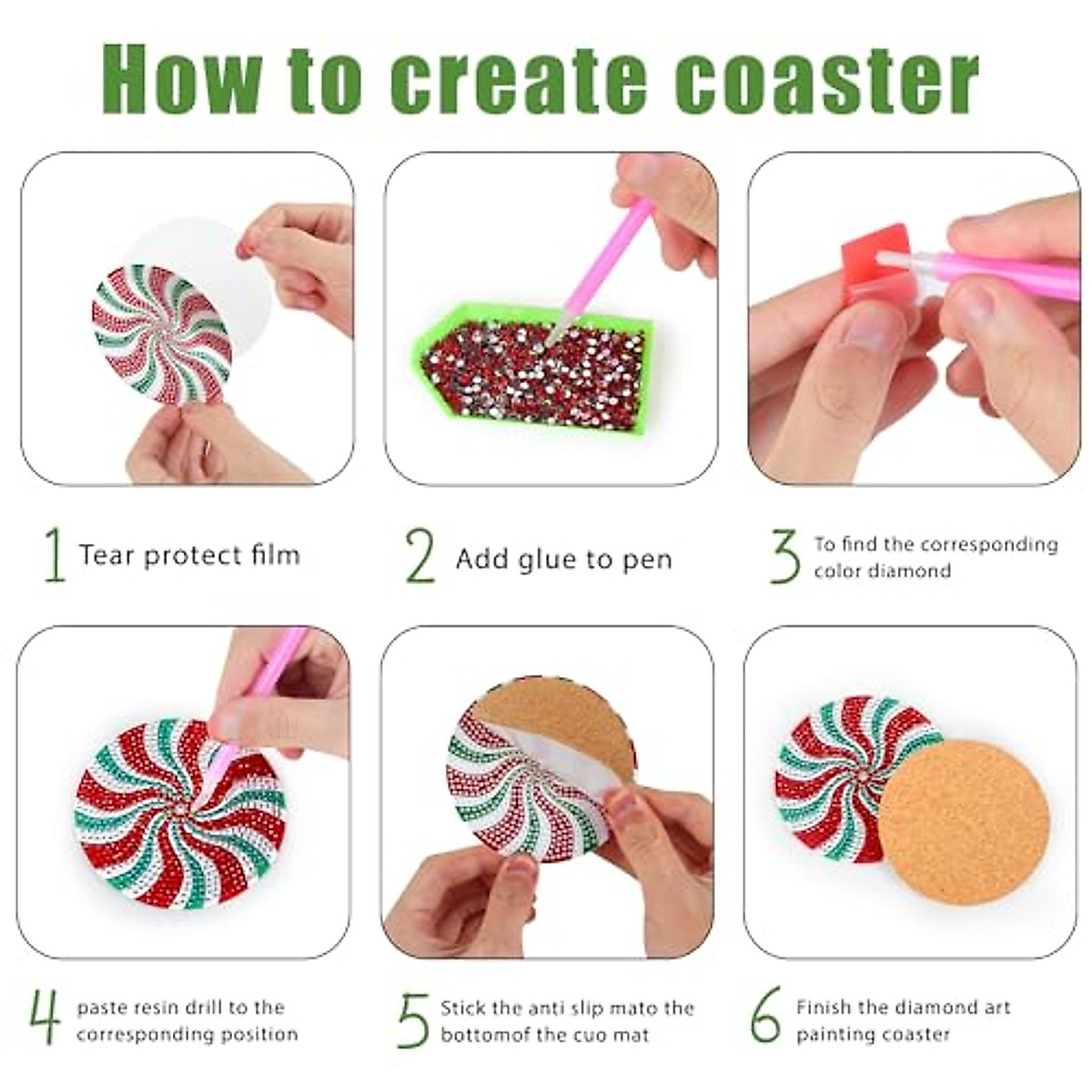 How to create coaster

1 Tear protect film

2 Add glue to pen

3 To find the corresponding color diamond

4 paste resin drill to the corresponding position

5 Stick the anti slip mato the bottomof the cuo mat

6 Finish the diamond art painting coaster