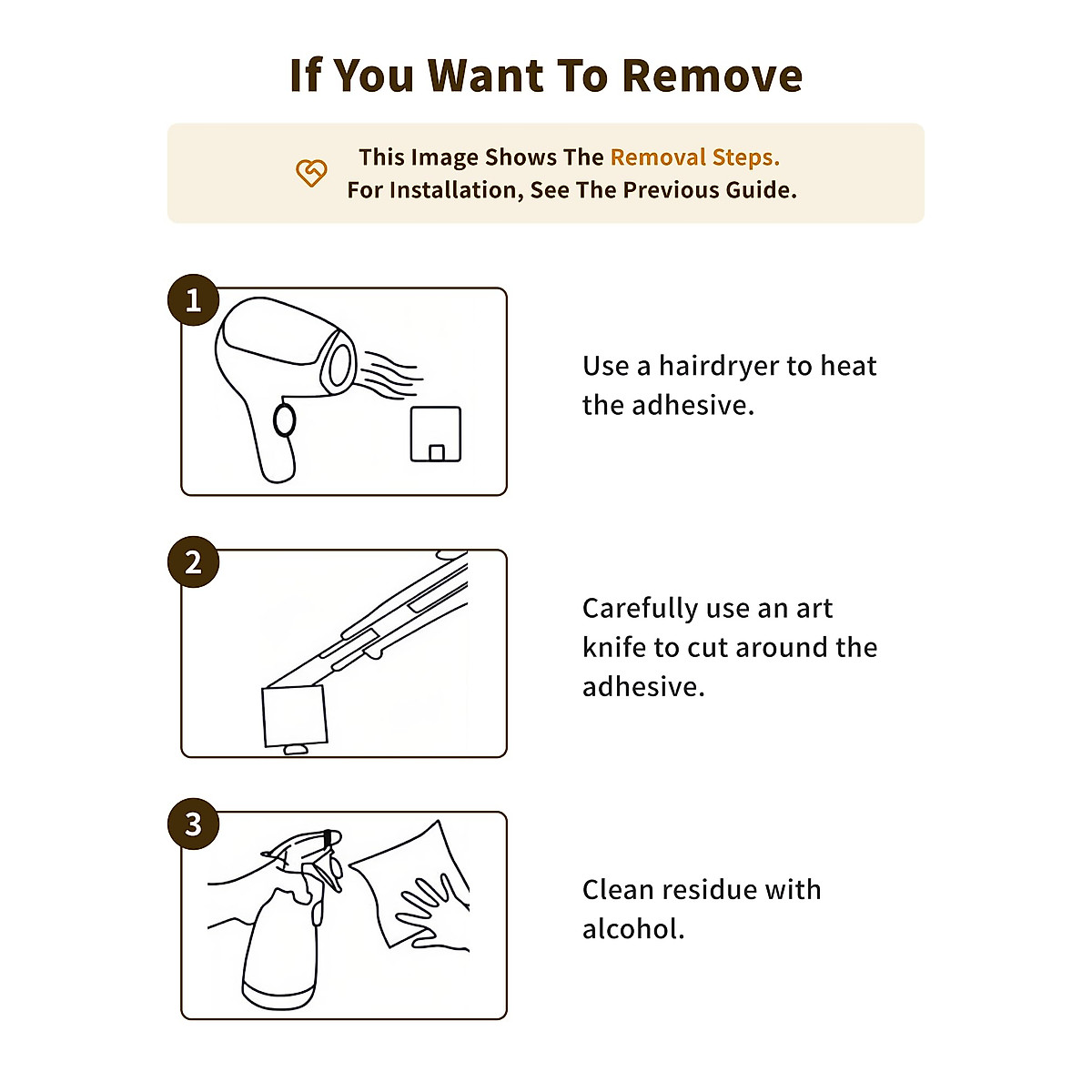 If You Want To Remove

This Image Shows The Removal Steps.
For Installation, See The Previous Guide.

1

Use a hairdryer to heat the adhesive.

2

Carefully use an art knife to cut around the adhesive.

3

Clean residue with alcohol.