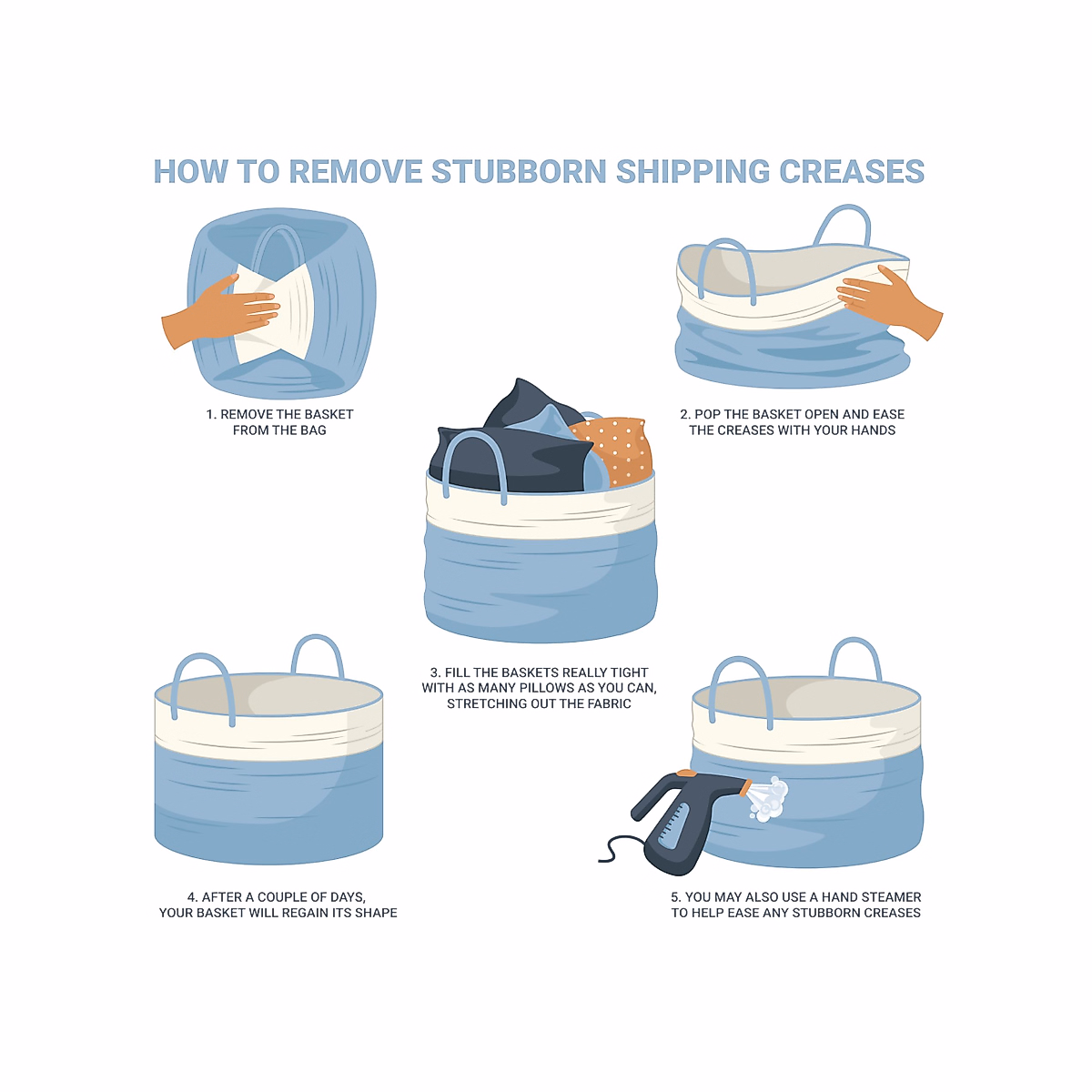 HOW TO REMOVE STUBBORN SHIPPING CREASES

1. REMOVE THE BASKET FROM THE BAG

2. POP THE BASKET OPEN AND EASE THE CREASES WITH YOUR HANDS

3. FILL THE BASKETS REALLY TIGHT WITH AS MANY PILLOWS AS YOU CAN, STRETCHING OUT THE FABRIC

4. AFTER A COUPLE OF DAYS, YOUR BASKET WILL REGAIN ITS SHAPE

5. YOU MAY ALSO USE A HAND STEAMER TO HELP EASE ANY STUBBORN CREASES