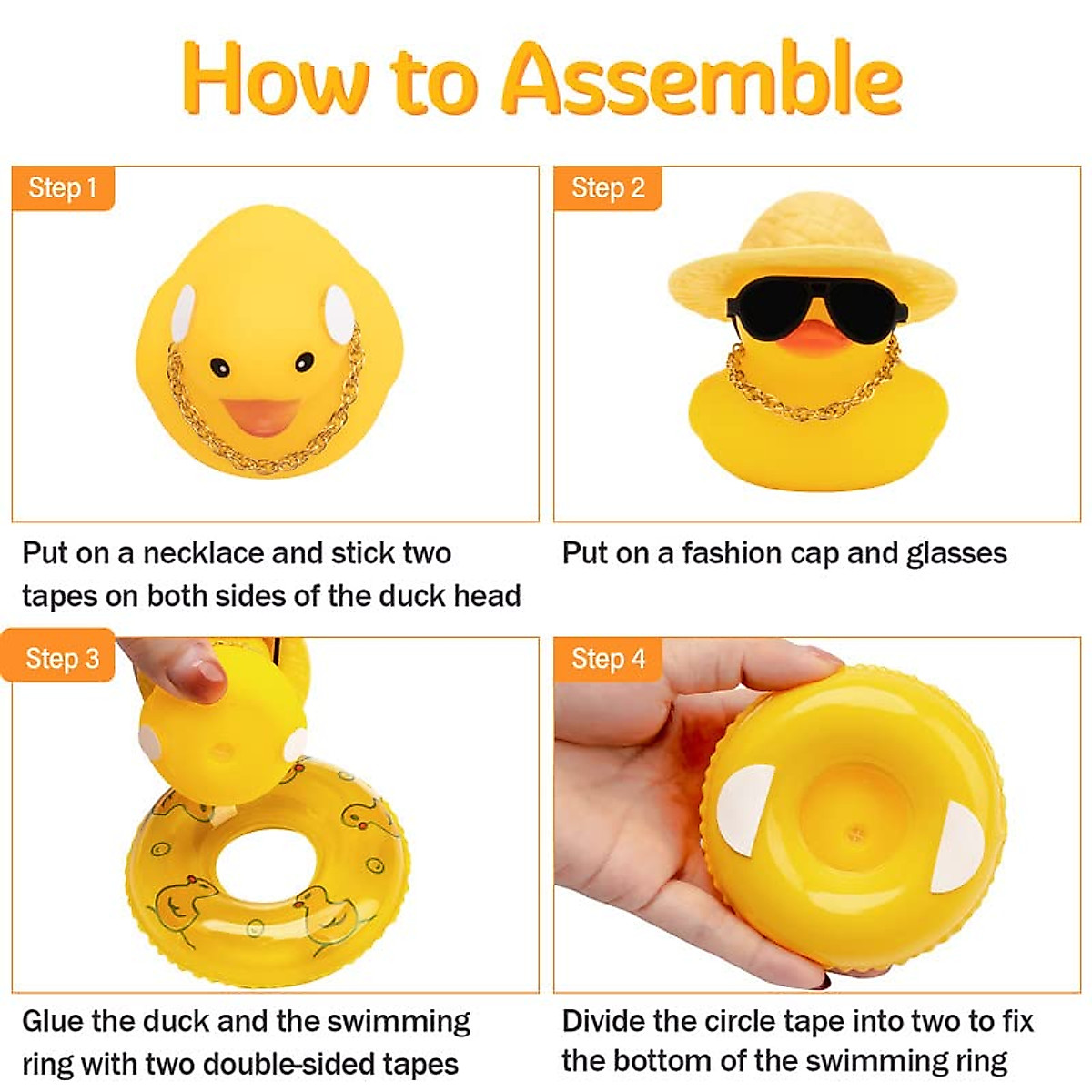 How to Assemble

Step 1

Put on a necklace and stick two tapes on both sides of the duck head

Step 2

Put on a fashion cap and glasses

Step 3

Glue the duck and the swimming ring with two double-sided tapes

Step 4

Divide the circle tape into two to fix the bottom of the swimming ring