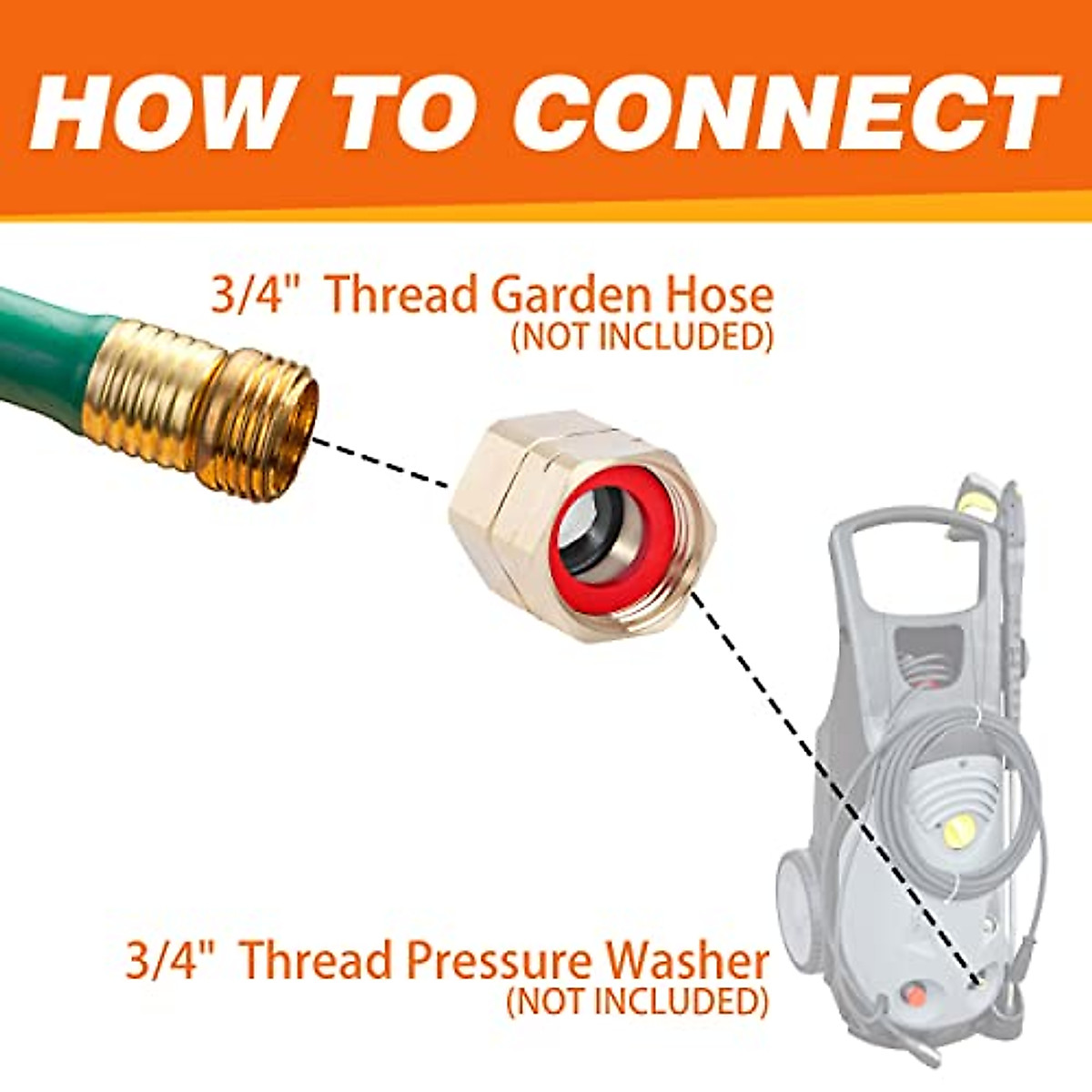 HOW TO CONNECT

3/4" Thread Garden Hose
(NOT INCLUDED)

3/4" Thread Pressure Washer
(NOT INCLUDED)