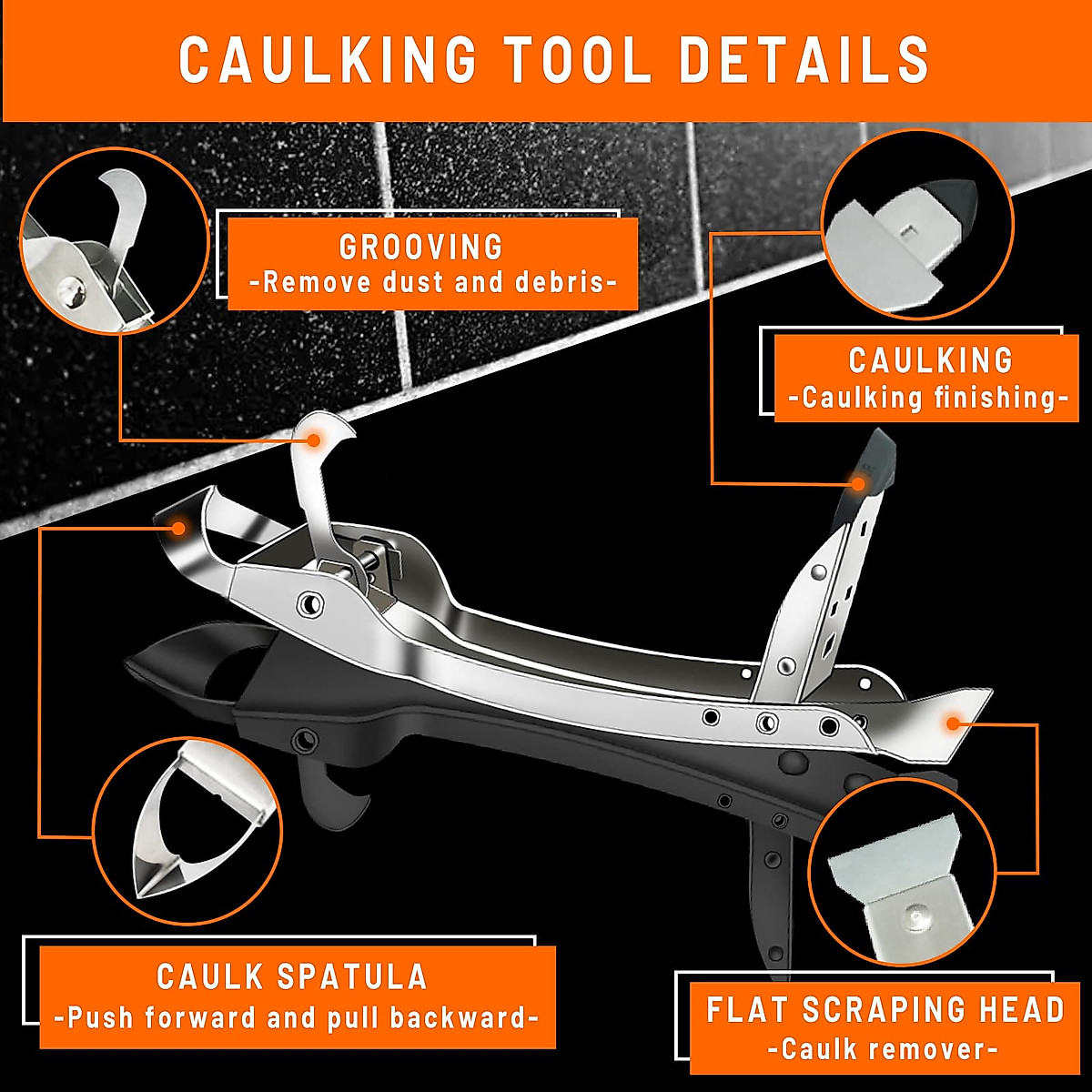 CAULKING TOOL DETAILS

GROOVING
-Remove dust and debris-

CAULKING
-Caulking finishing-

CAULK SPATULA
-Push forward and pull backward-

FLAT SCRAPING HEAD
-Caulk remover-