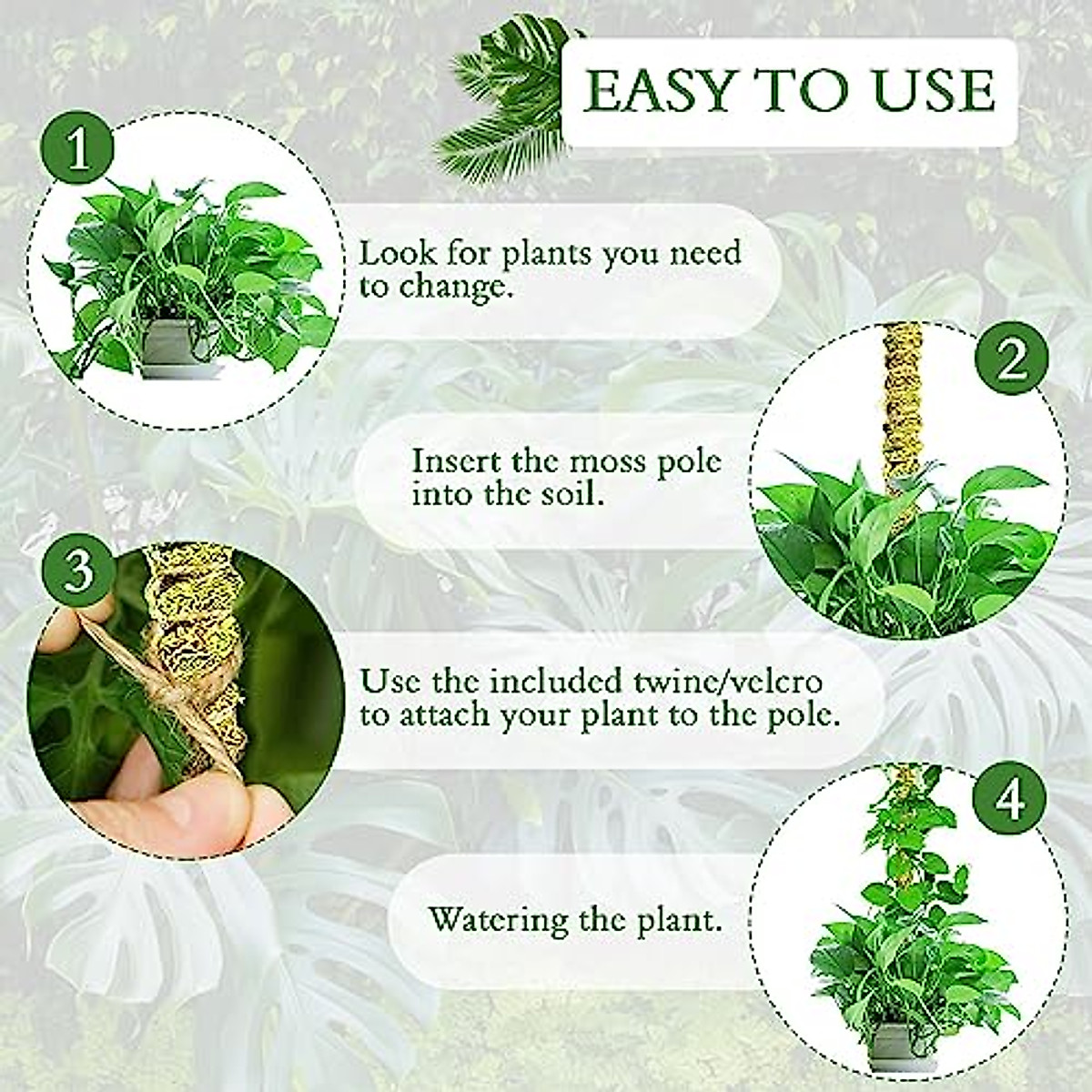 EASY TO USE

1

Look for plants you need to change.

2

Insert the moss pole into the soil.

3

Use the included twine/velcro to attach your plant to the pole.

4

Watering the plant.