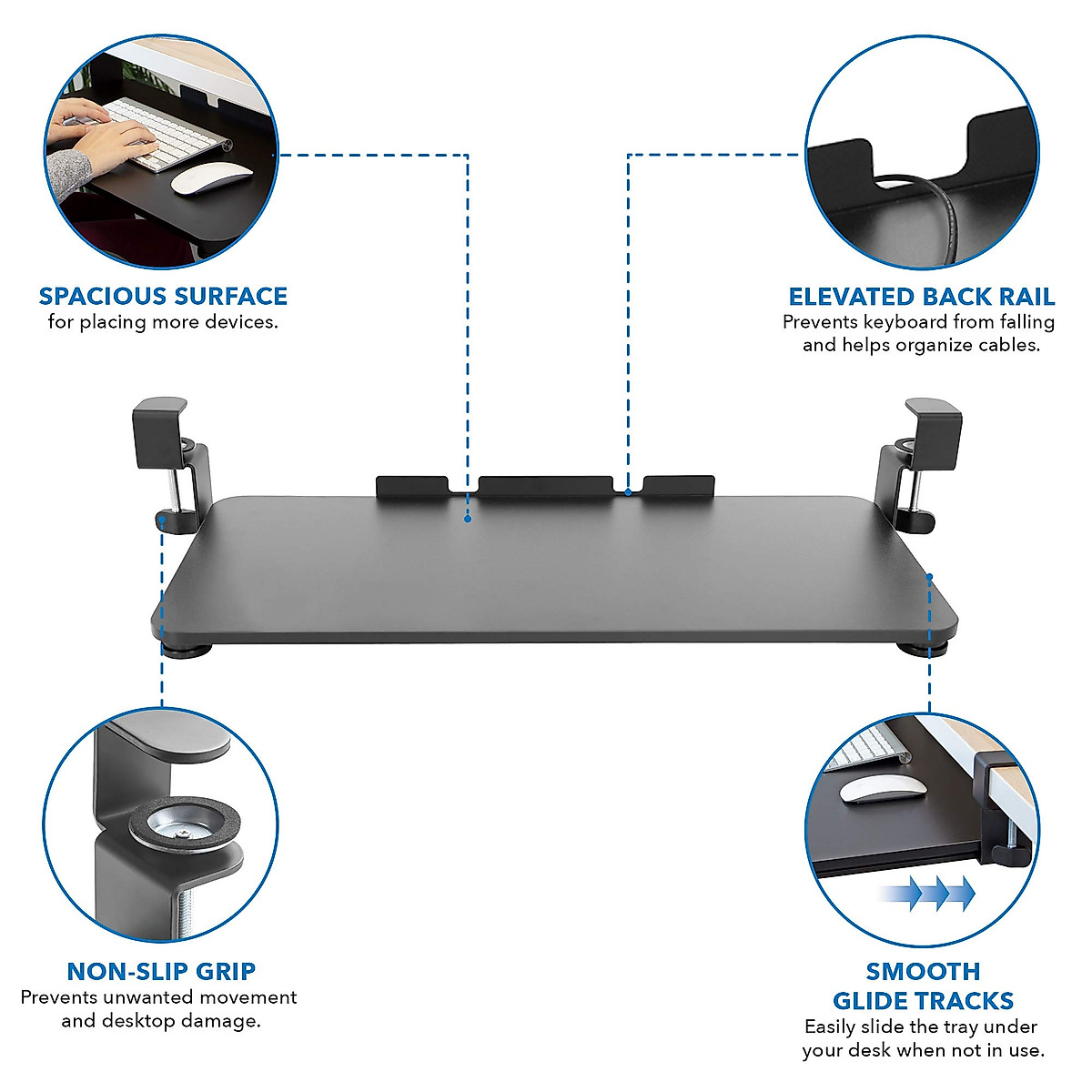 SPACIOUS SURFACE
for placing more devices.

ELEVATED BACK RAIL
Prevents keyboard from falling and helps organize cables.

NON-SLIP GRIP
Prevents unwanted movement and desktop damage.

SMOOTH GLIDE TRACKS
Easily slide the tray under your desk when not in use.