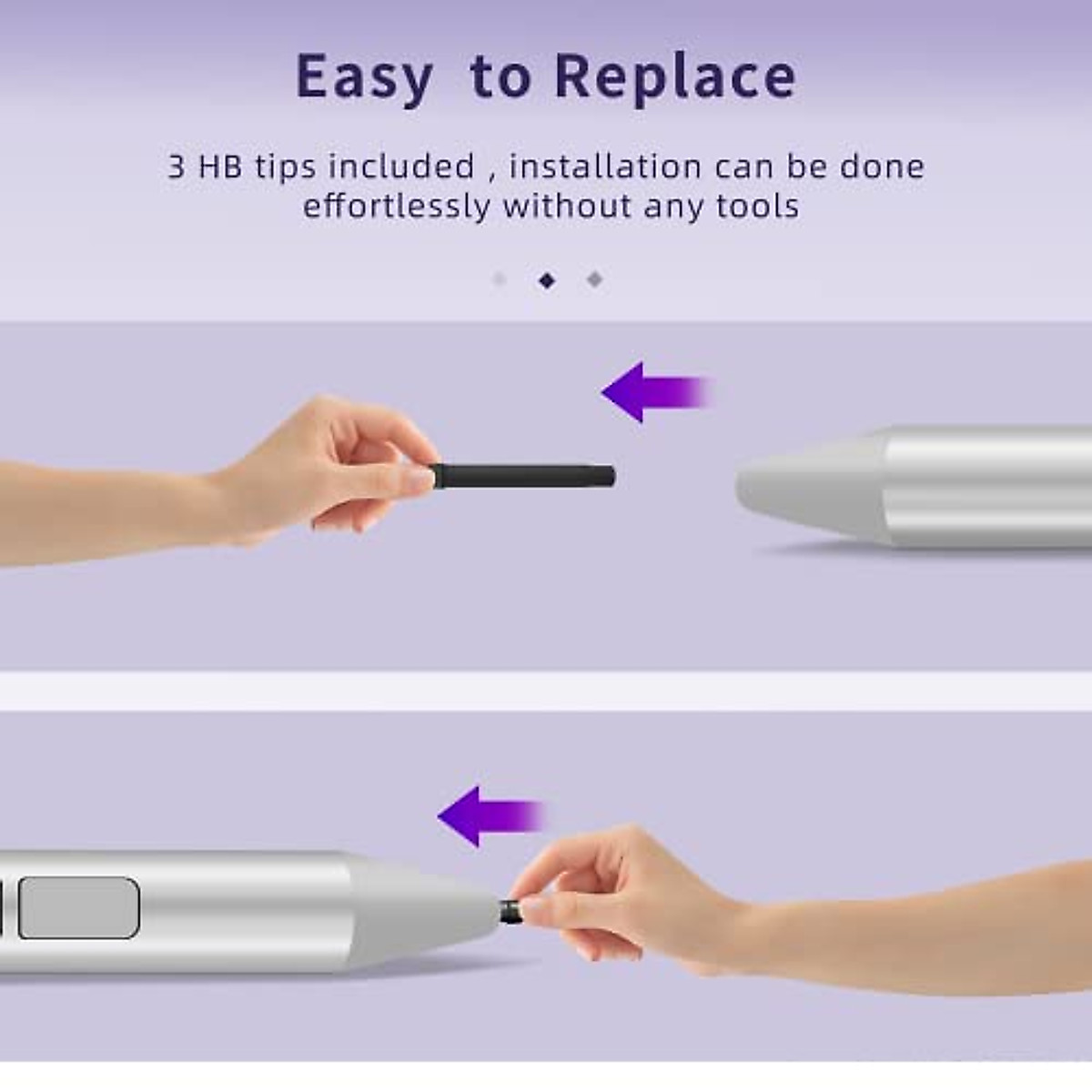 Easy to Replace

3 HB tips included , installation can be done effortlessly without any tools