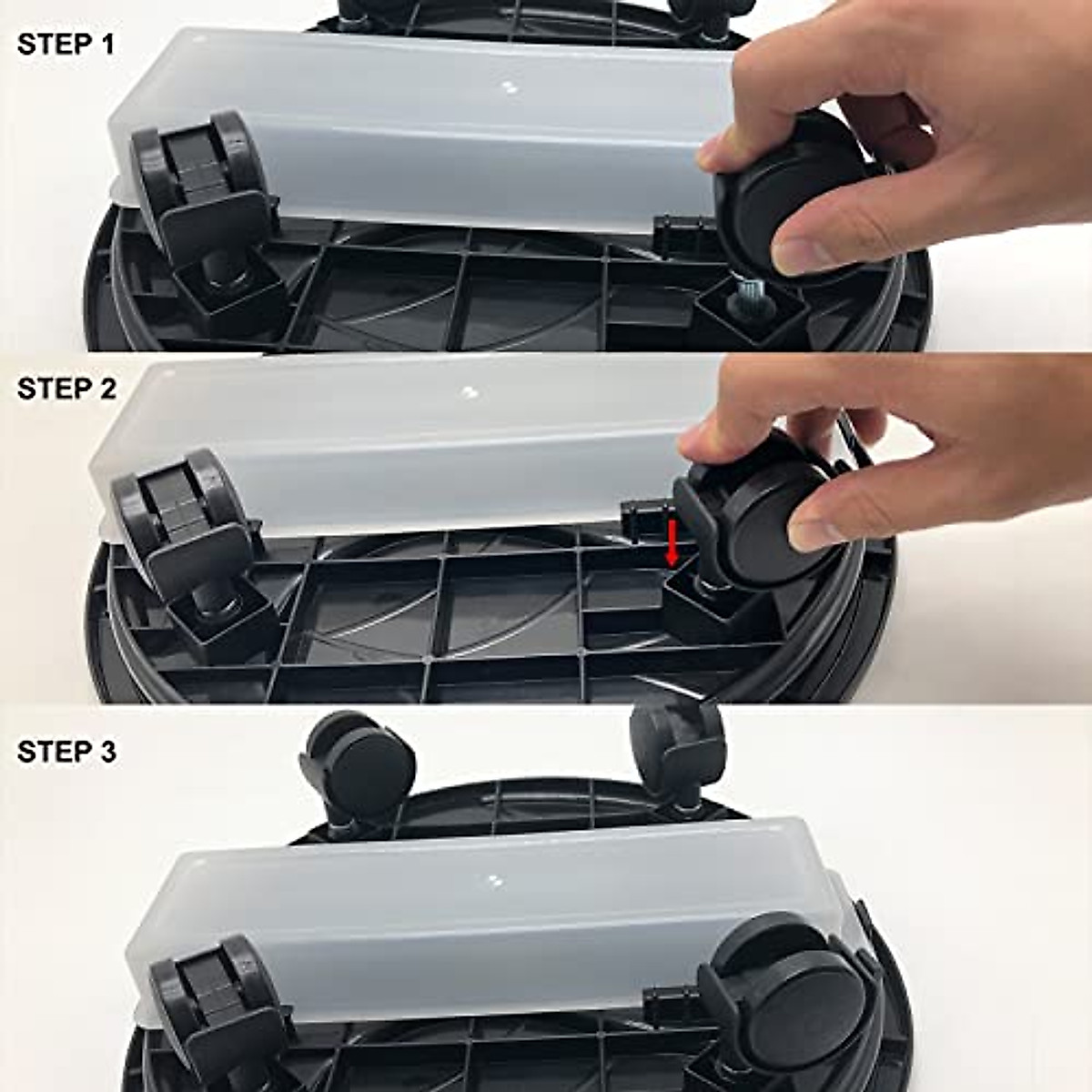 STEP 1

STEP 2

STEP 3