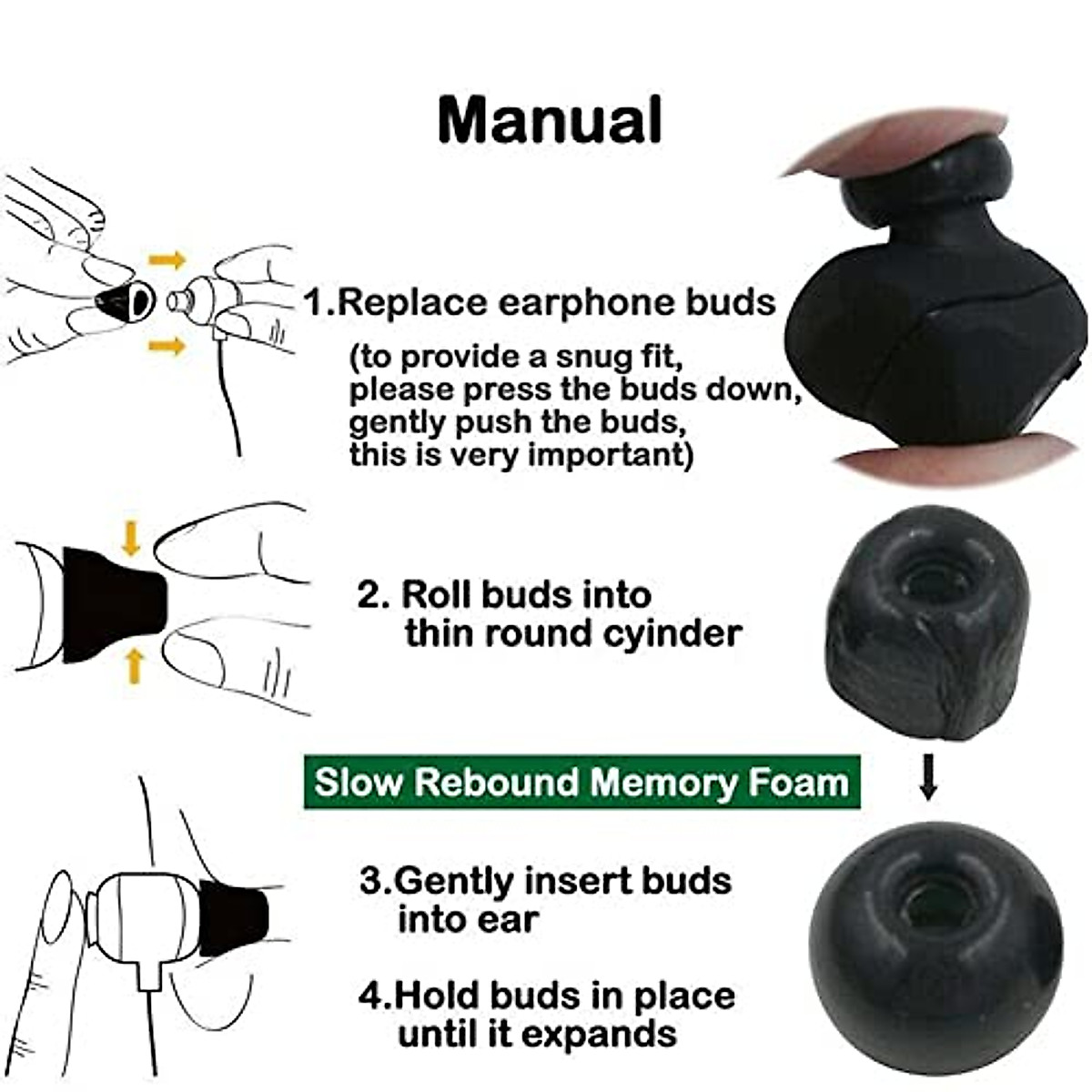 Manual

1.Replace earphone buds

(to provide a snug fit, please press the buds down, gently push the buds, this is very important)

2. Roll buds into thin round cyinder

Slow Rebound Memory Foam

3.Gently insert buds into ear

4.Hold buds in place until it expands