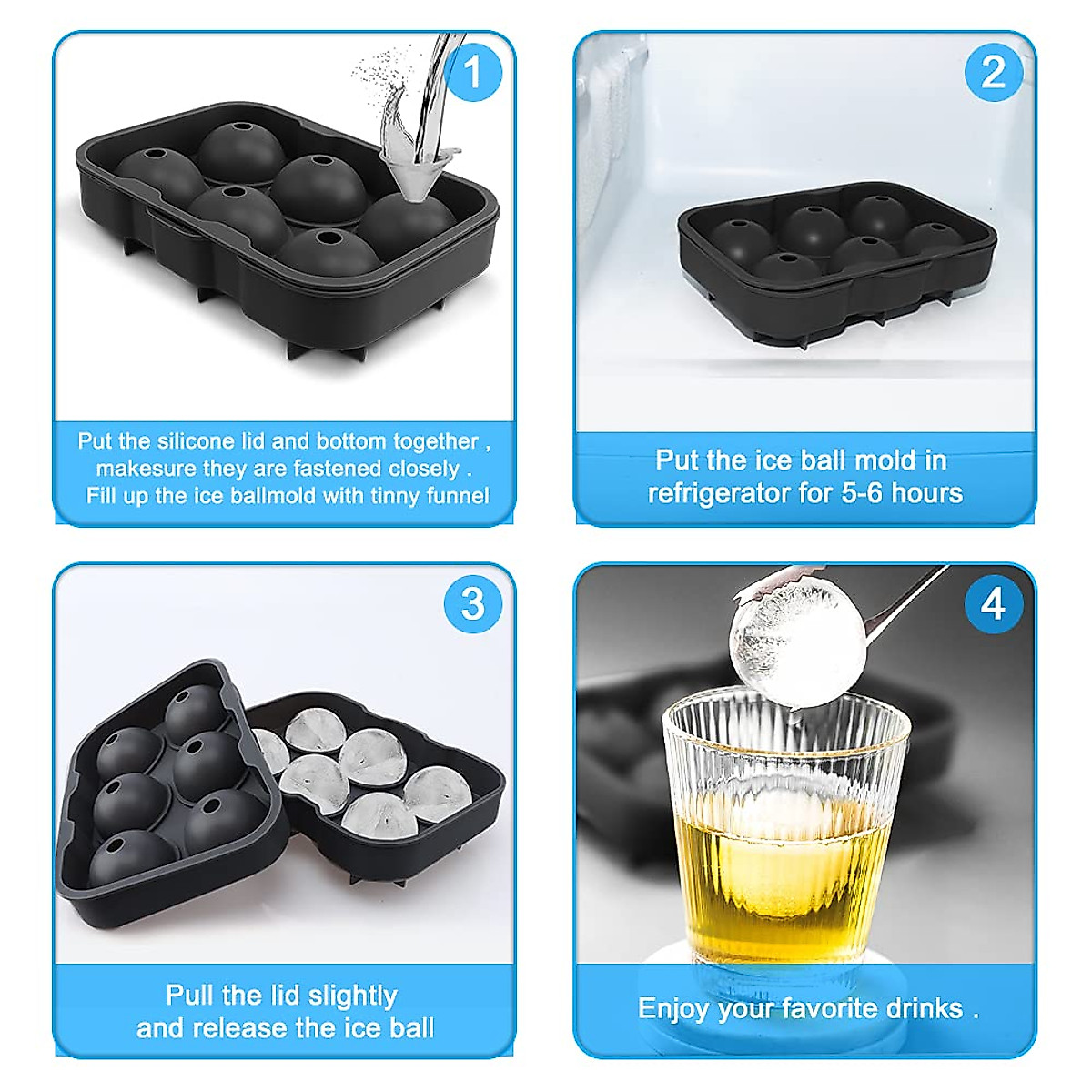 1

Put the silicone lid and bottom together , makesure they are fastened closely . Fill up the ice ballmold with tinny funnel

2

Put the ice ball mold in refrigerator for 5-6 hours

3

Pull the lid slightly and release the ice ball

4

Enjoy your favorite drinks .