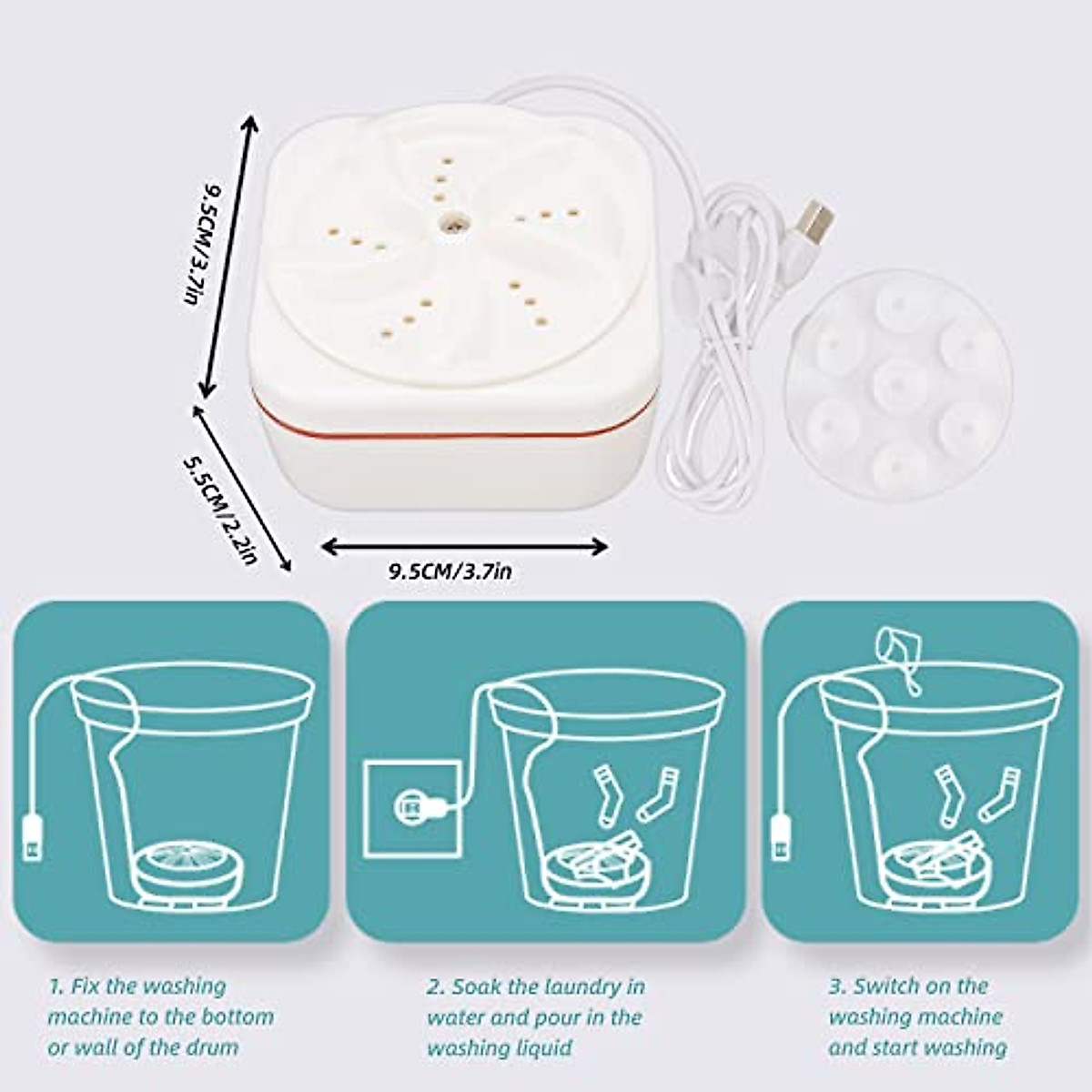 9.5CM/3.7in

5.5CM/2.2in

9.5CM/3.7in

1. Fix the washing machine to the bottom or wall of the drum

2. Soak the laundry in water and pour in the washing liquid

3. Switch on the washing machine and start washing