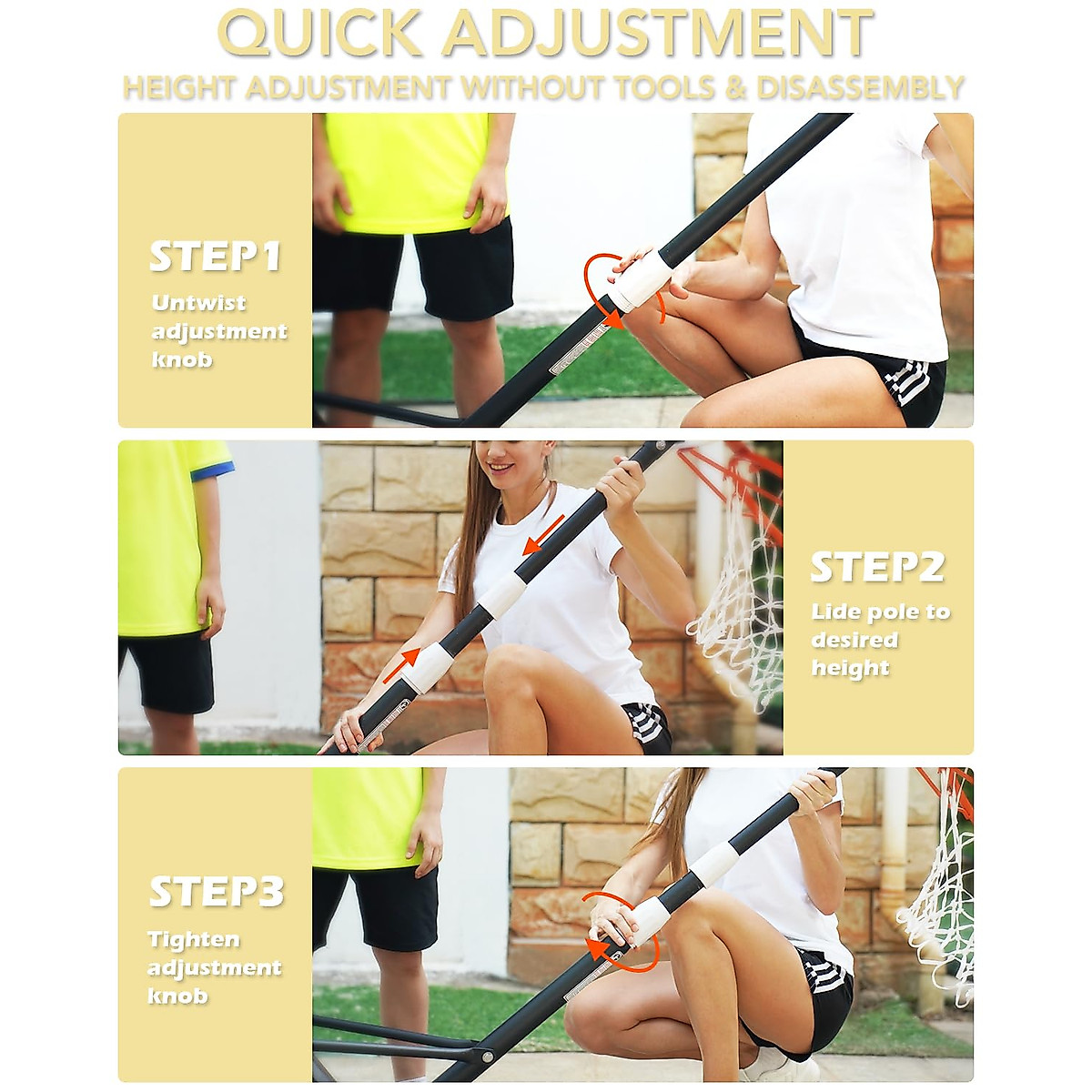 QUICK ADJUSTMENT

HEIGHT ADJUSTMENT WITHOUT TOOLS & DISASSEMBLY

STEP1

Untwist adjustment knob

STEP2

Lide pole to desired height

STEP3

Tighten adjustment knob