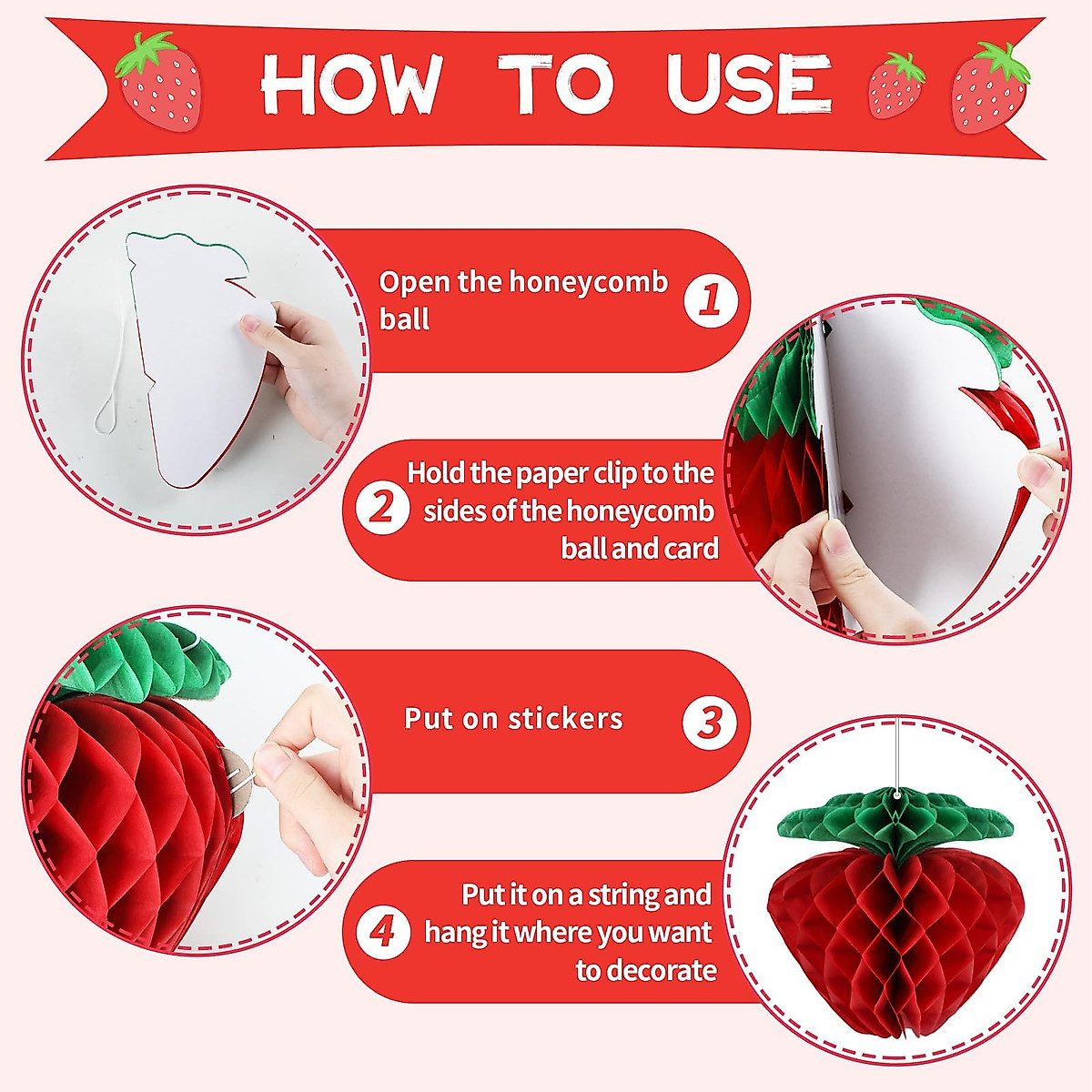 HOW TO USE

Open the honeycomb ball

1

2

Hold the paper clip to the sides of the honeycomb ball and card

Put on stickers

3

4

Put it on a string and hang it where you want to decorate