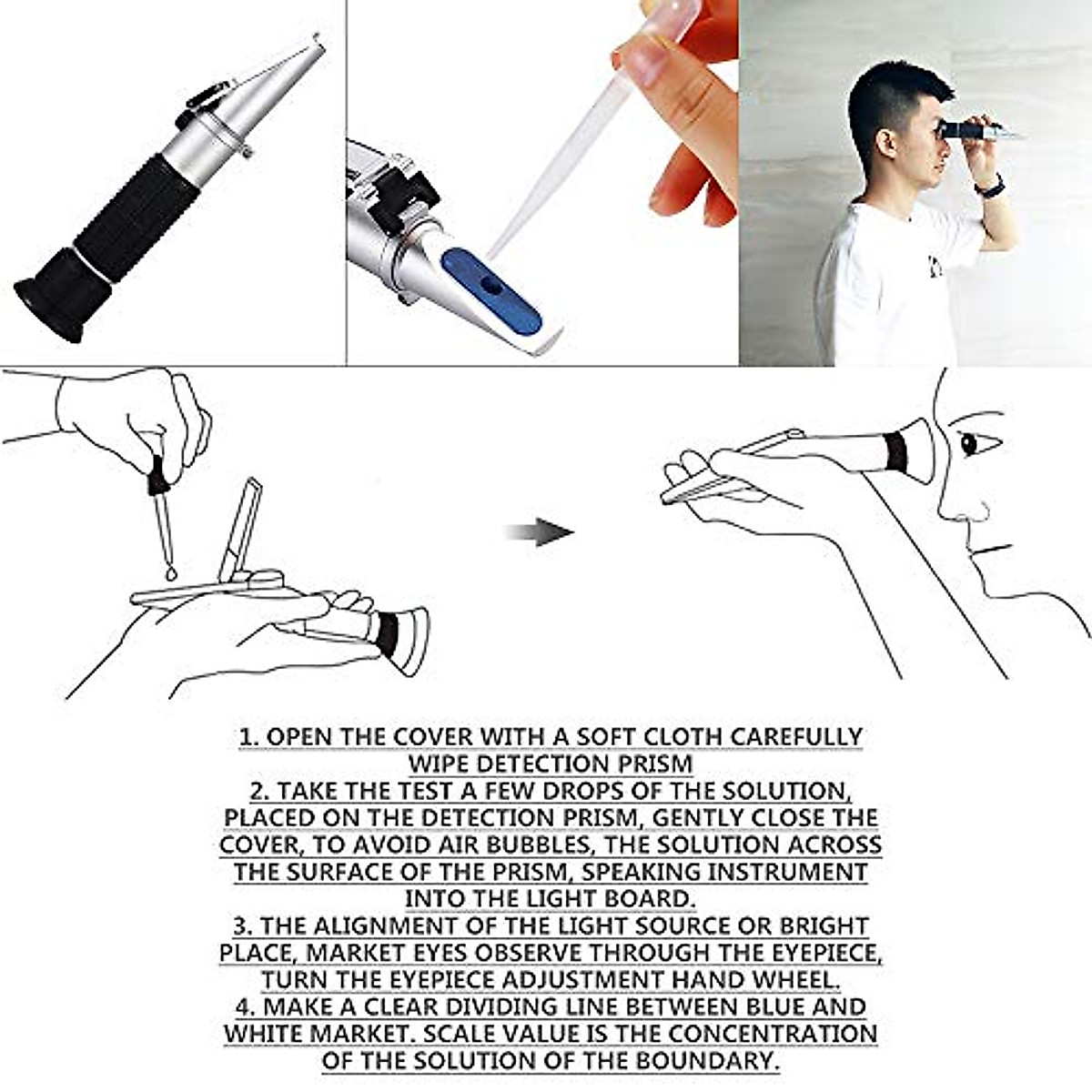 1. OPEN THE COVER WITH A SOFT CLOTH CAREFULLY WIPE DETECTION PRISM
2. TAKE THE TEST A FEW DROPS OF THE SOLUTION, PLACED ON THE DETECTION PRISM, GENTLY CLOSE THE COVER, TO AVOID AIR BUBBLES, THE SOLUTION ACROSS THE SURFACE OF THE PRISM, SPEAKING INSTRUMENT INTO THE LIGHT BOARD.
3. THE ALIGNMENT OF THE LIGHT SOURCE OR BRIGHT PLACE, MARKET EYES OBSERVE THROUGH THE EYEPIECE, TURN THE EYEPIECE ADJUSTMENT HAND WHEEL.
4. MAKE A CLEAR DIVIDING LINE BETWEEN BLUE AND WHITE MARKET. SCALE VALUE IS THE CONCENTRATION OF THE SOLUTION OF THE BOUNDARY.