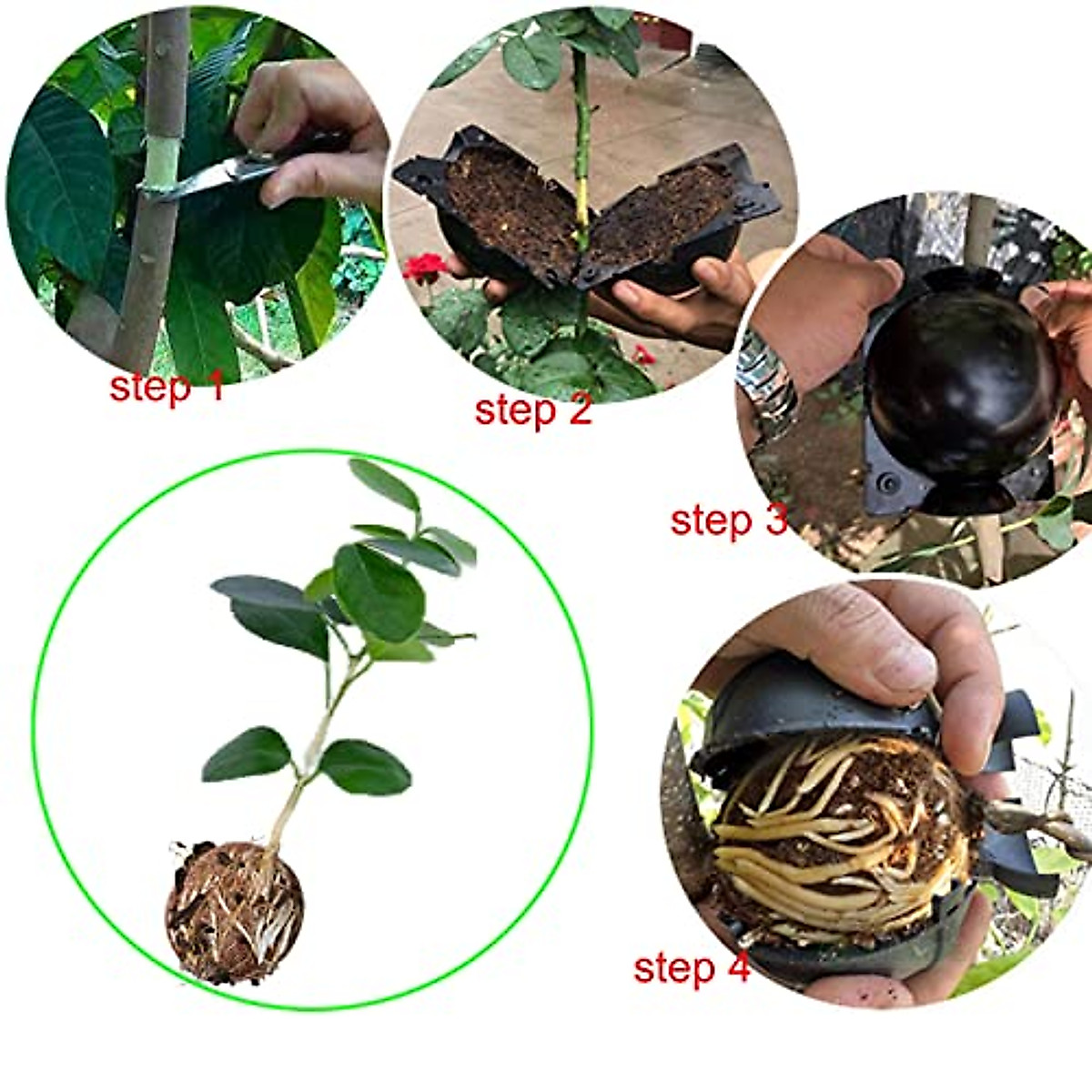 step 1

step 2

step 3

step 4