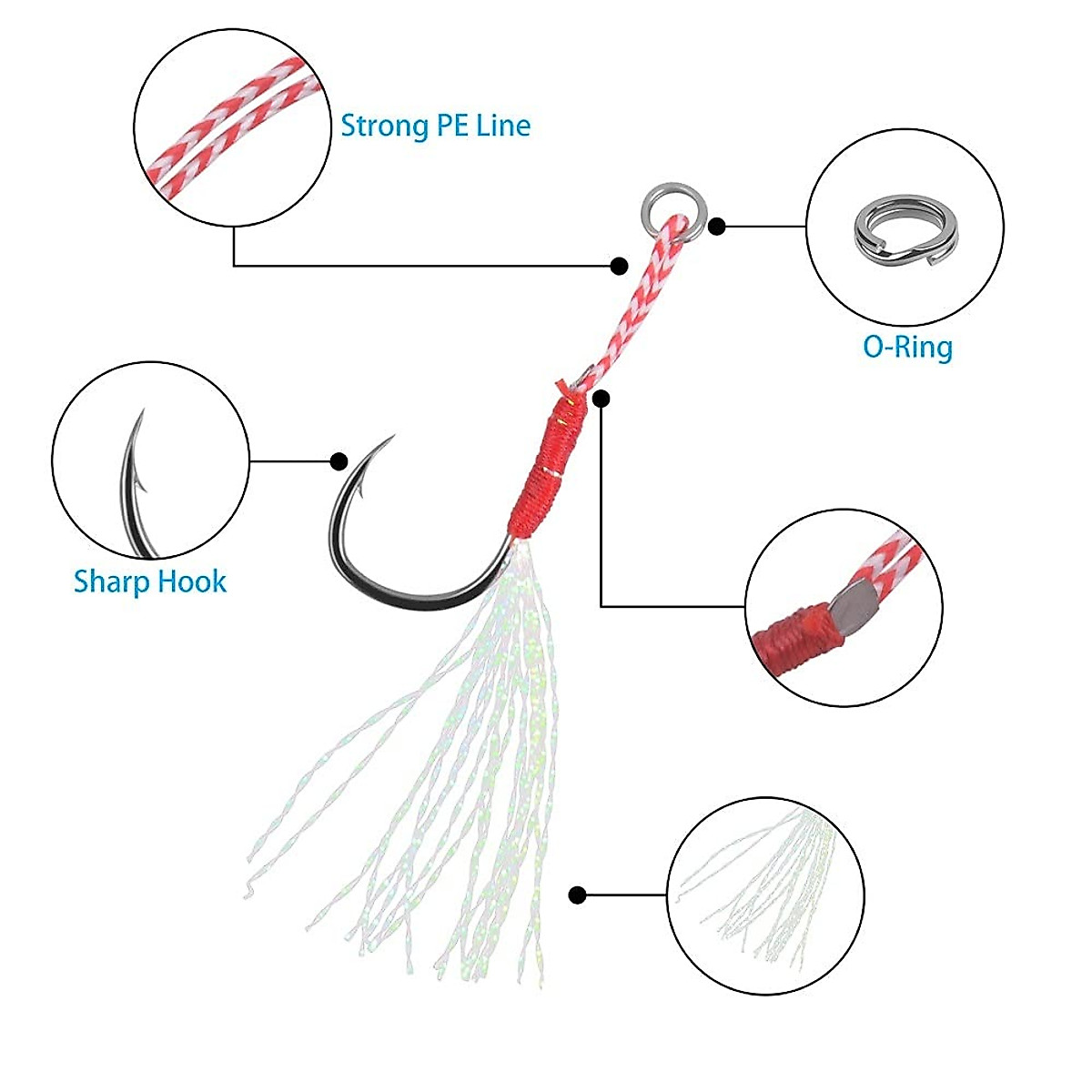 Strong PE Line

O-Ring

Sharp Hook