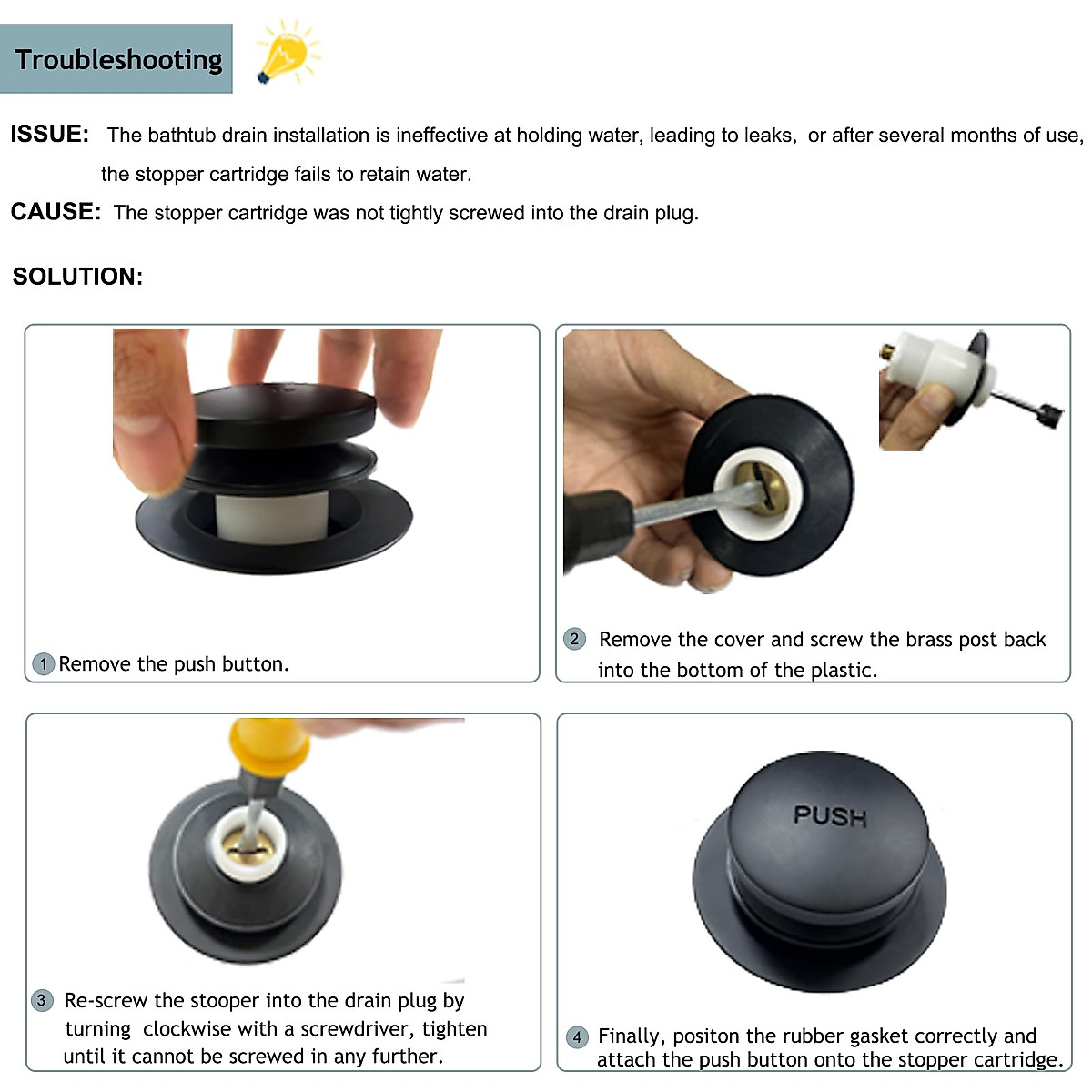 Troubleshooting

ISSUE: The bathtub drain installation is ineffective at holding water, leading to leaks, or after several months of use, the stopper cartridge fails to retain water.

CAUSE: The stopper cartridge was not tightly screwed into the drain plug.

SOLUTION:

1 Remove the push button.

2 Remove the cover and screw the brass post back into the bottom of the plastic.

3 Re-screw the stooper into the drain plug by turning clockwise with a screwdriver, tighten until it cannot be screwed in any further.

PUSH

4 Finally, positon the rubber gasket correctly and attach the push button onto the stopper cartridge.