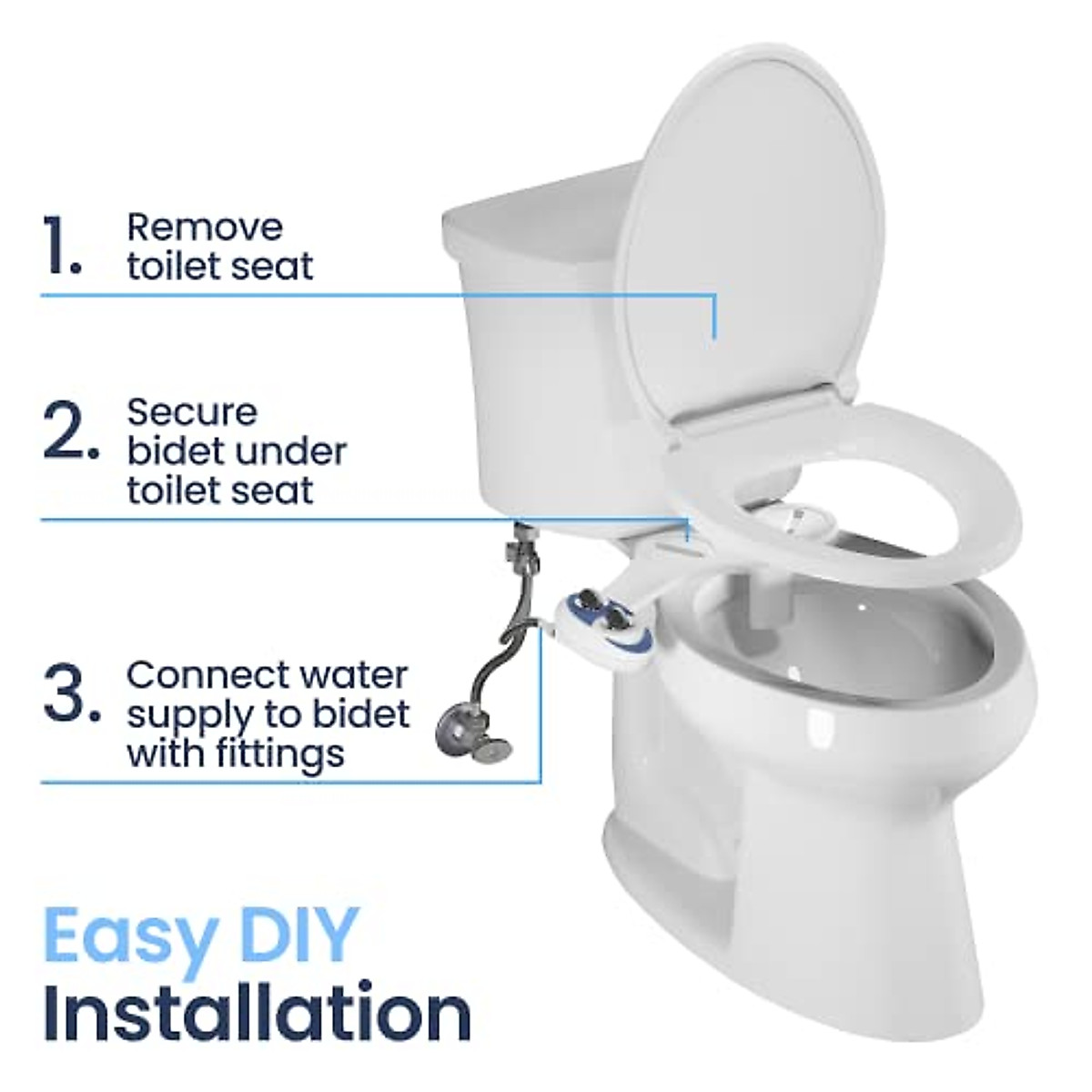 1. Remove toilet seat

2. Secure bidet under toilet seat

3. Connect water supply to bidet with fittings

Easy DIY Installation