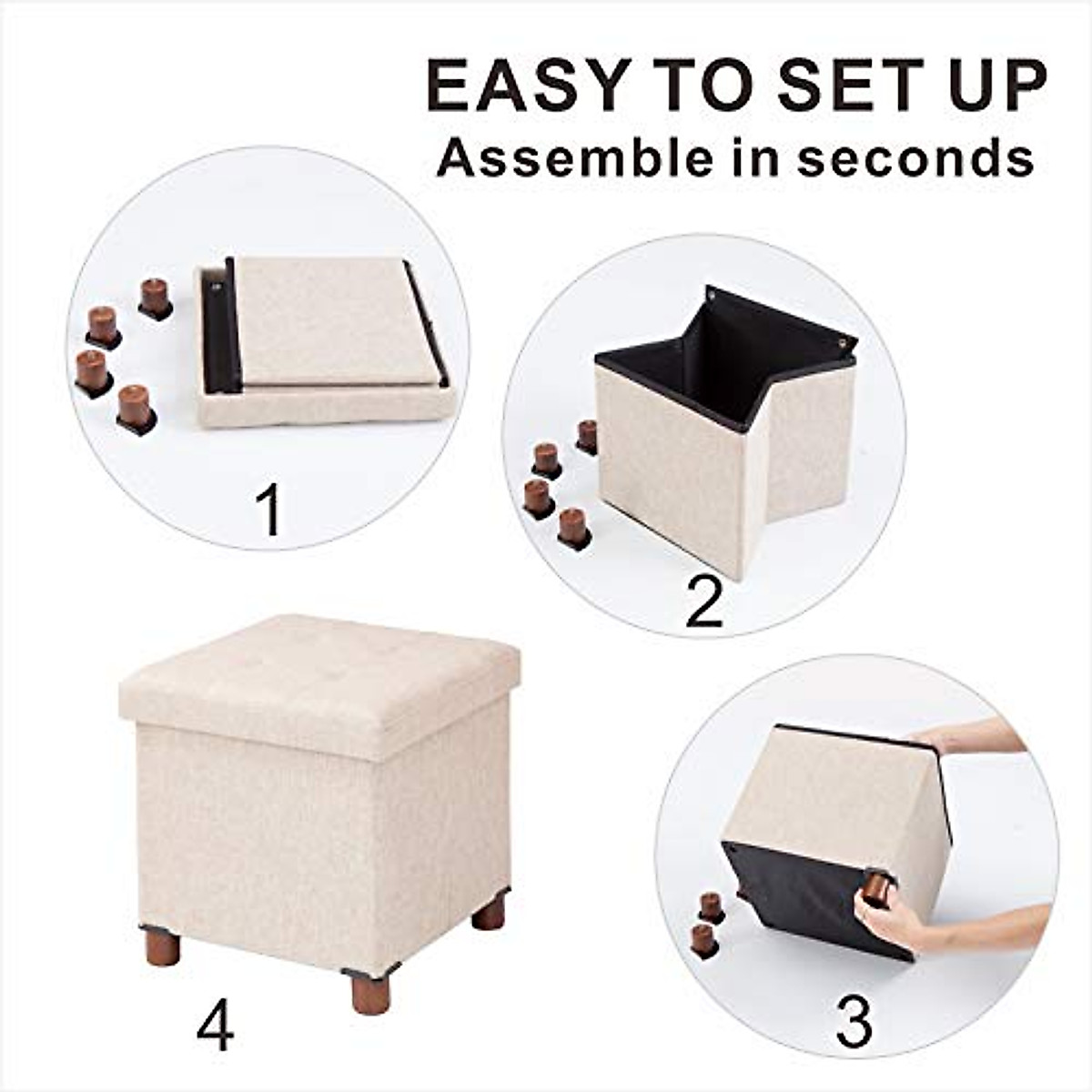 EASY TO SET UP
Assemble in seconds

1

2

4

3