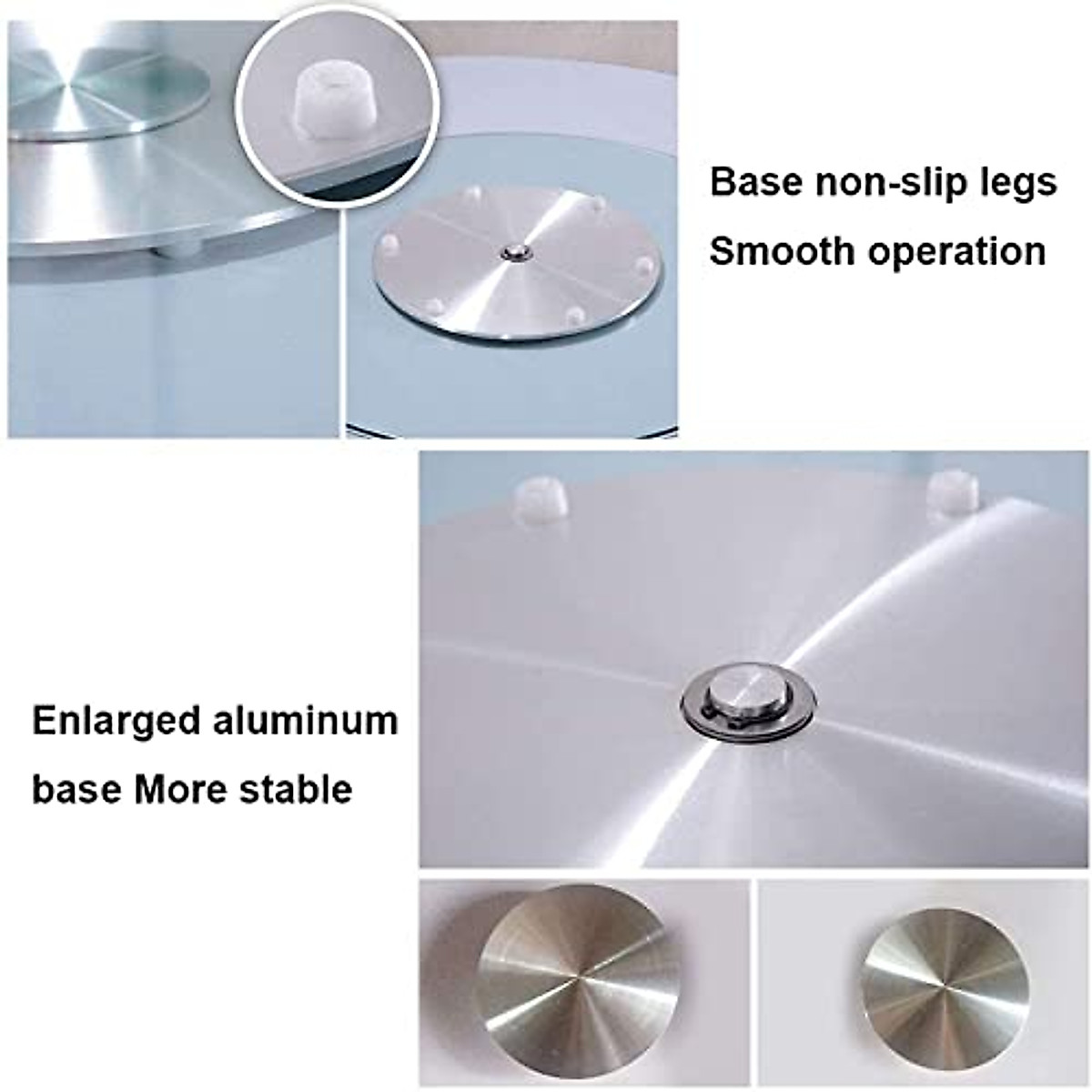 Base non-slip legs
Smooth operation

Enlarged aluminum base More stable