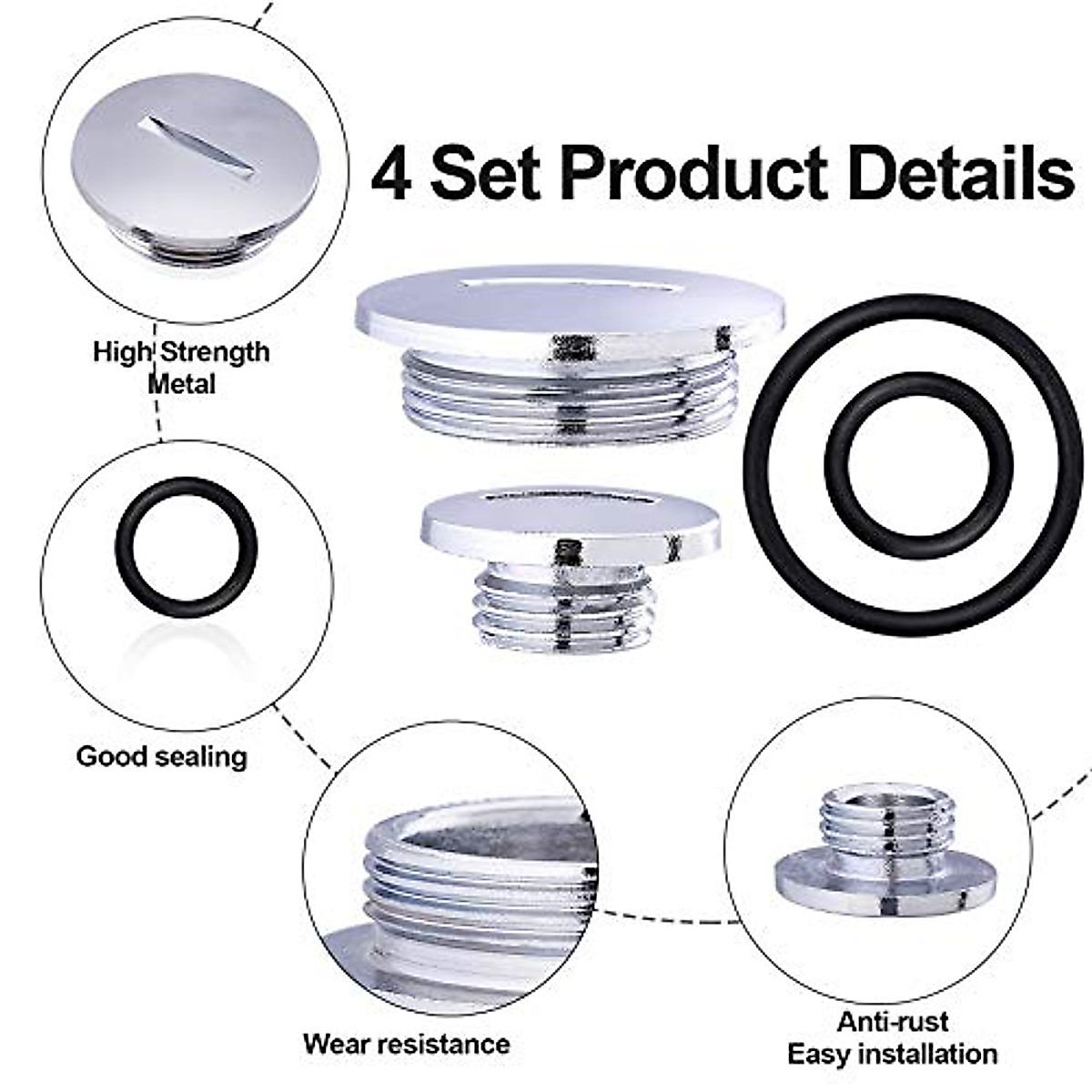 4 Set Product Details

High Strength Metal

Good sealing

Wear resistance

Anti-rust
Easy installation