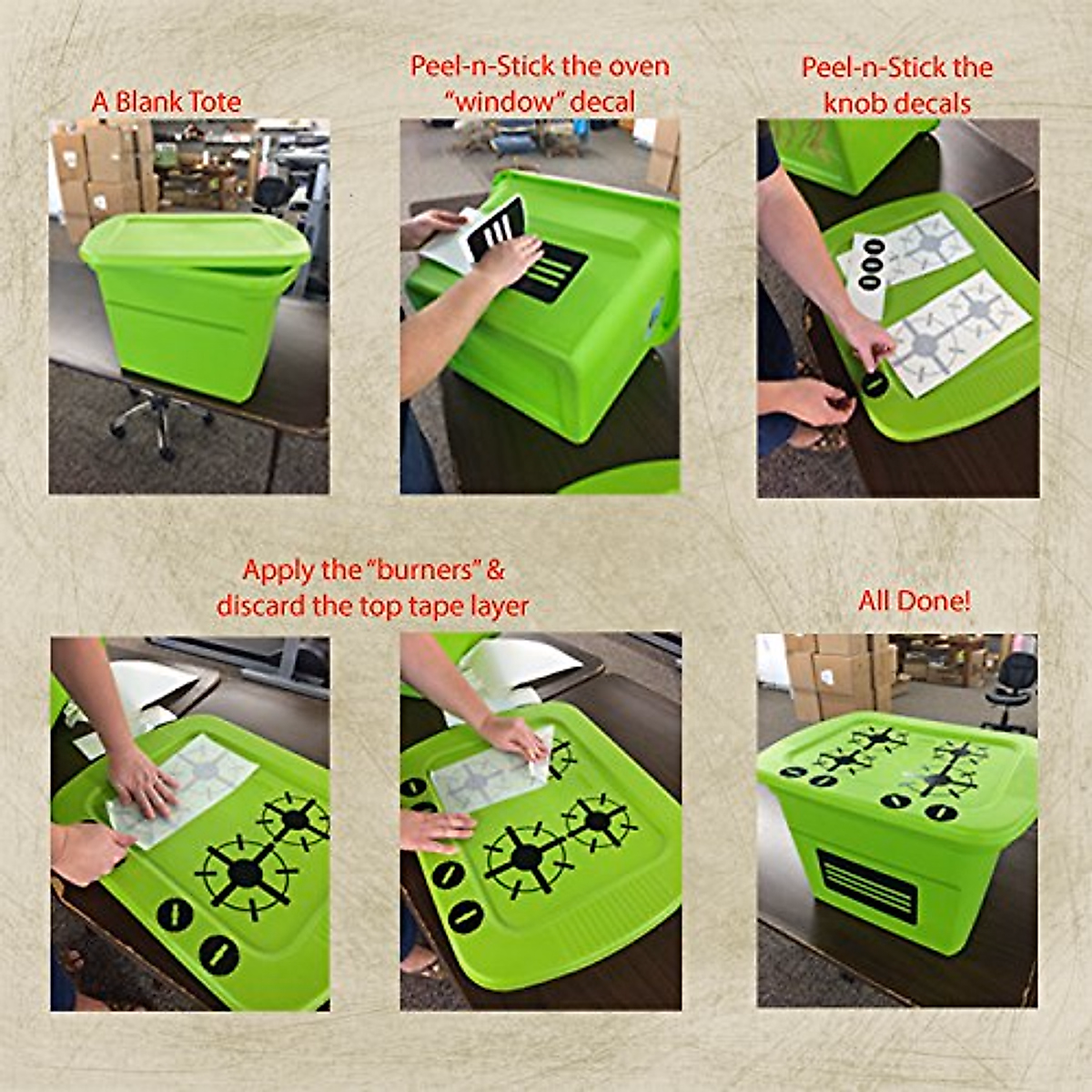 A Blank Tote

Peel-n-Stick the oven "window" decal

Peel-n-Stick the knob decals

Apply the "burners" & discard the top tape layer

All Done!