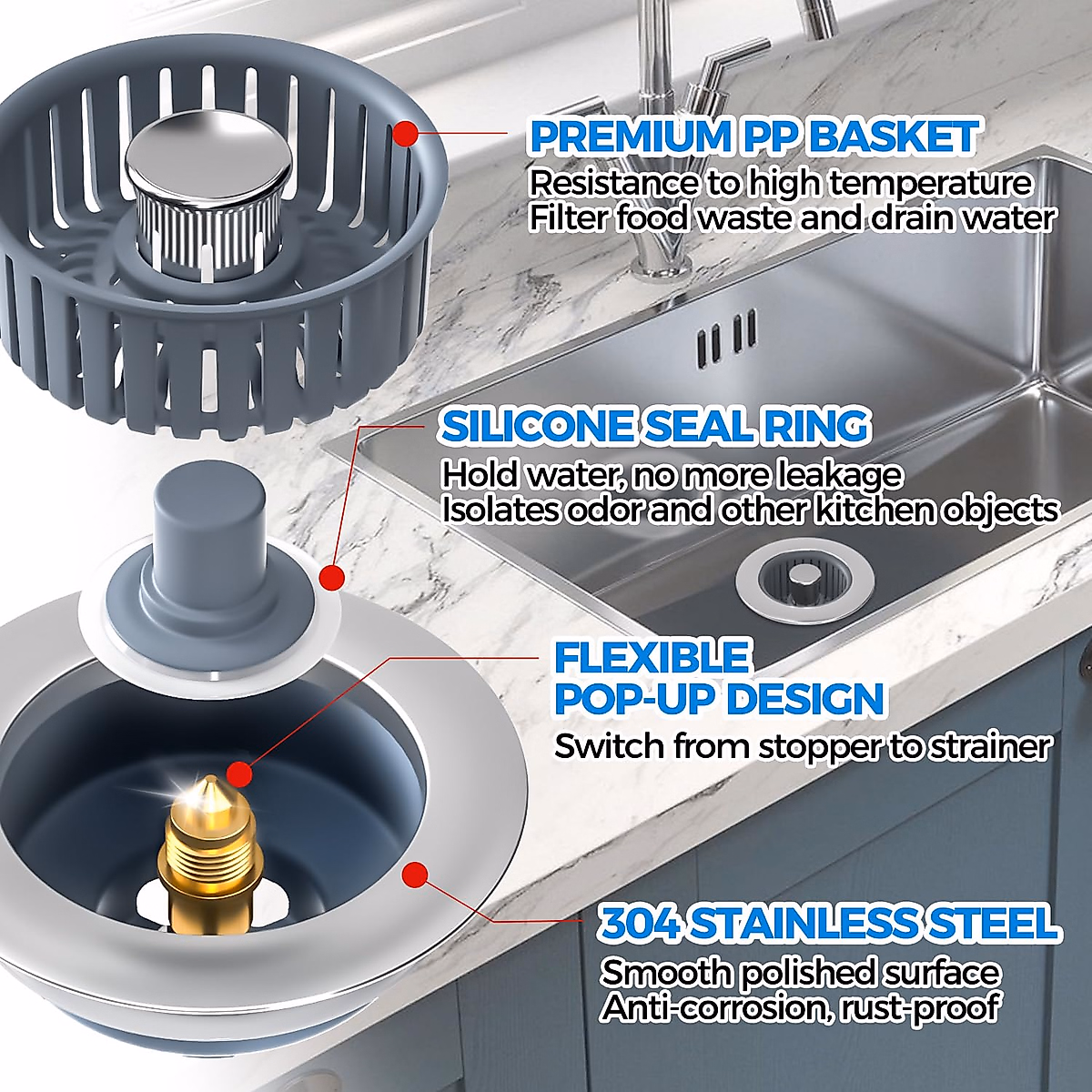 PREMIUM PP BASKET
Resistance to high temperature
Filter food waste and drain water

SILICONE SEAL RING
Hold water, no more leakage
Isolates odor and other kitchen objects

FLEXIBLE
POP-UP DESIGN
Switch from stopper to strainer

304 STAINLESS STEEL
Smooth polished surface
Anti-corrosion, rust-proof