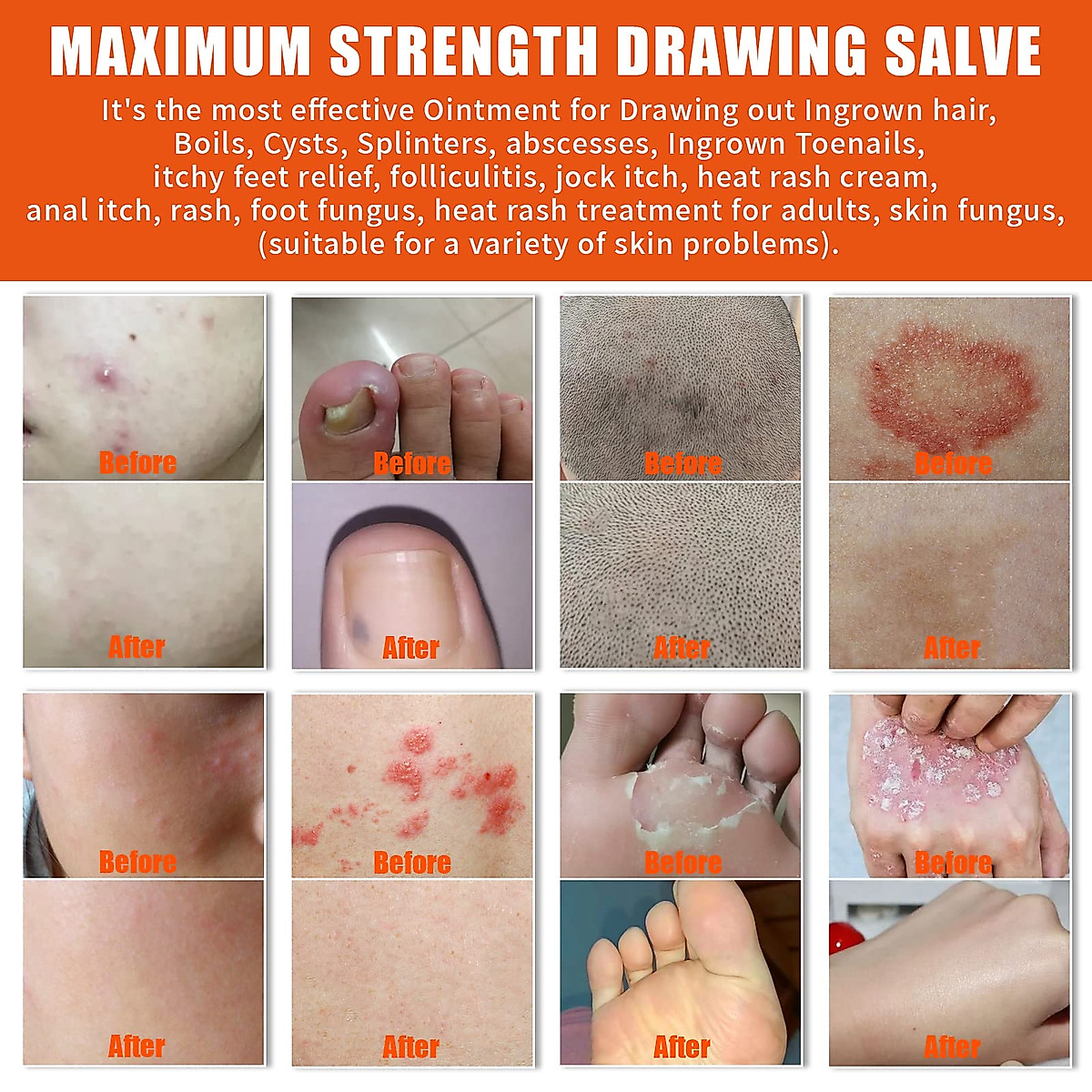 MAXIMUM STRENGTH DRAWING SALVE

It's the most effective Ointment for Drawing out Ingrown hair, Boils, Cysts, Splinters, abscesses, Ingrown Toenails, itchy feet relief, folliculitis, jock itch, heat rash cream, anal itch, rash, foot fungus, heat rash treatment for adults, skin fungus, (suitable for a variety of skin problems).

Before
After

Before
After

Before
After

Before
After

Before
After

Before
After

Before
After

Before
After