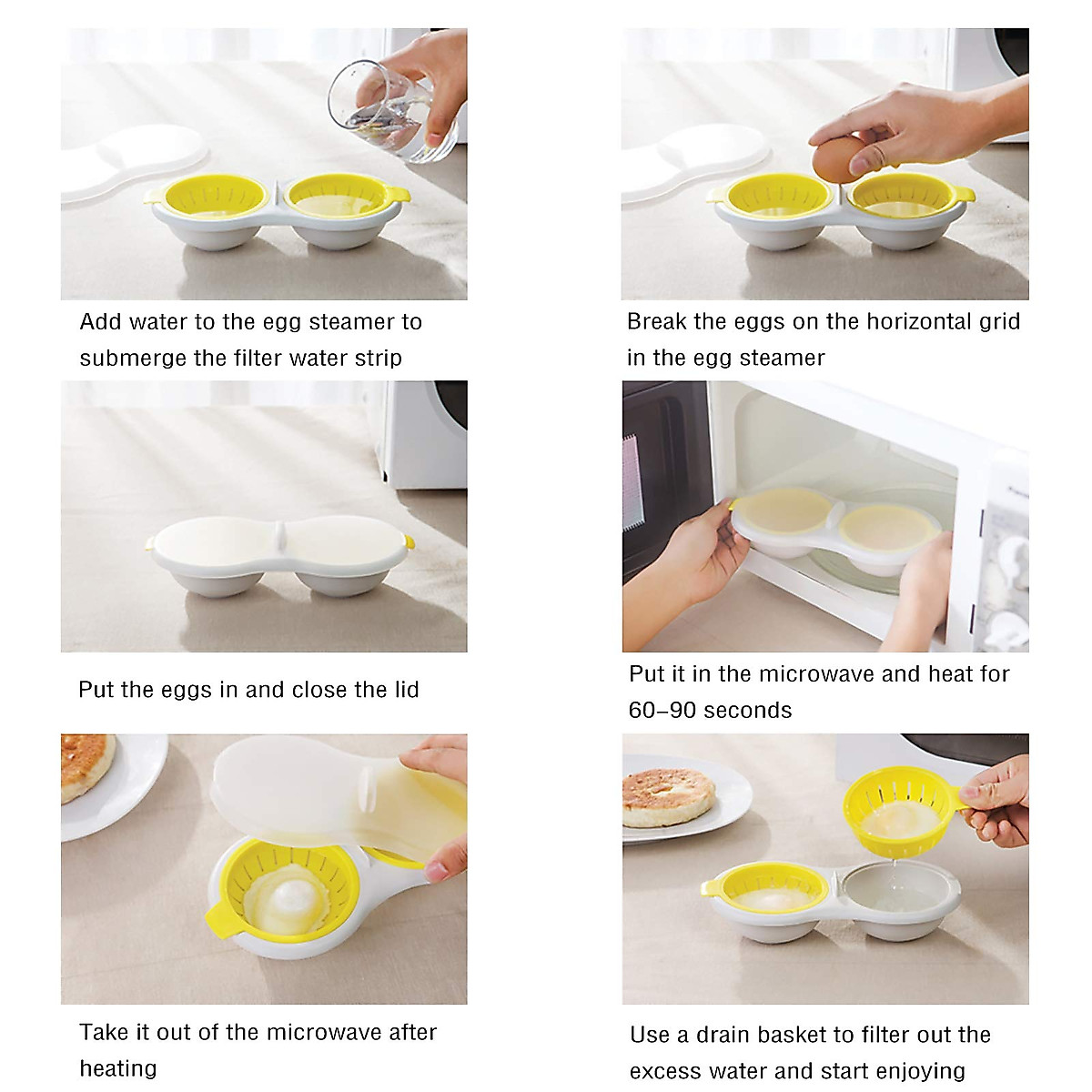 Add water to the egg steamer to submerge the filter water strip

Break the eggs on the horizontal grid in the egg steamer

Put the eggs in and close the lid

Put it in the microwave and heat for 60-90 seconds

Take it out of the microwave after heating

Use a drain basket to filter out the excess water and start enjoying