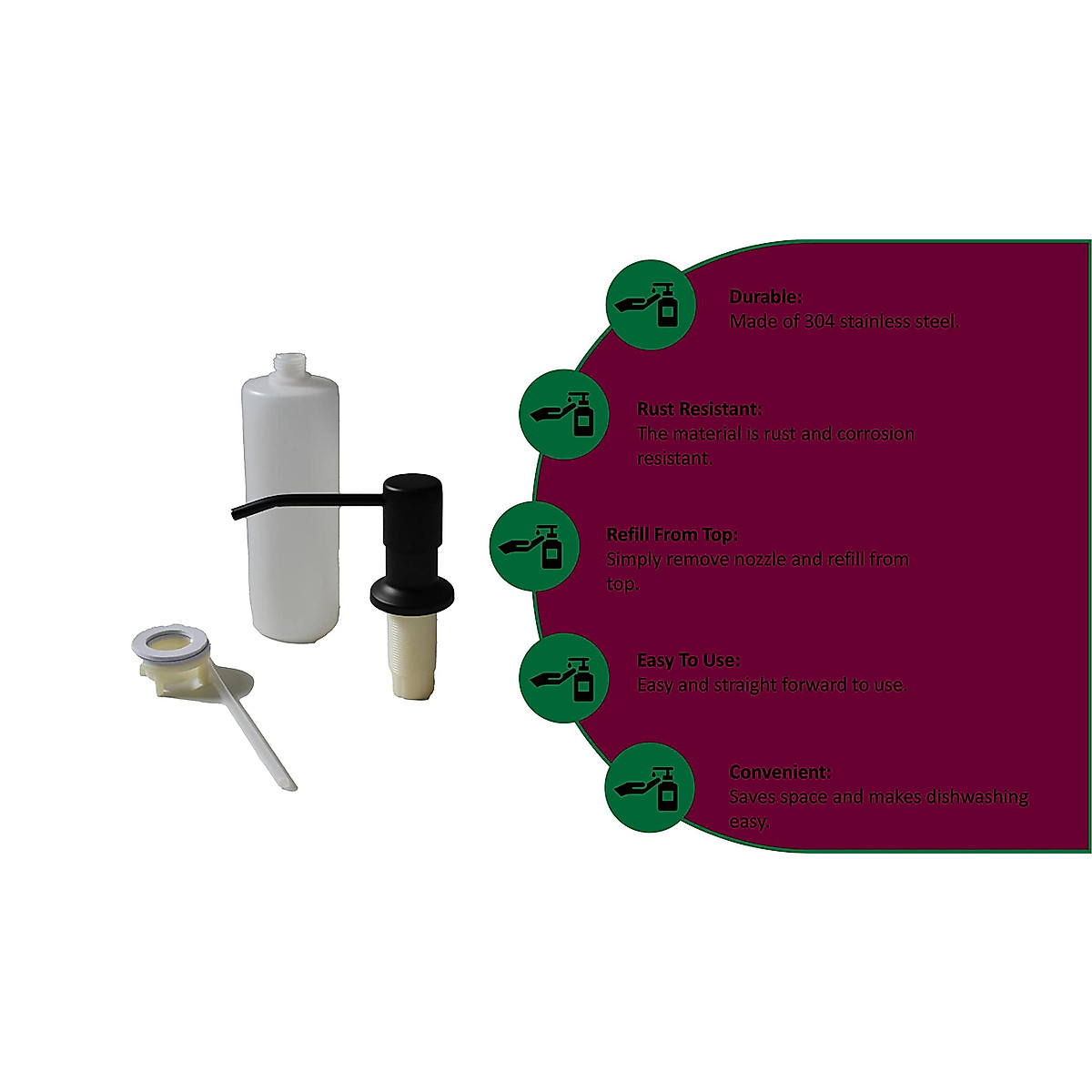 Durable:
Made of 304 stainless steel.

Rust Resistant:
The material is rust and corrosion resistant.

Refill From Top:
Simply remove nozzle and refill from top.

Easy To Use:
Easy and straight forward to use.

Convenient:
Saves space and makes dishwashing easy.