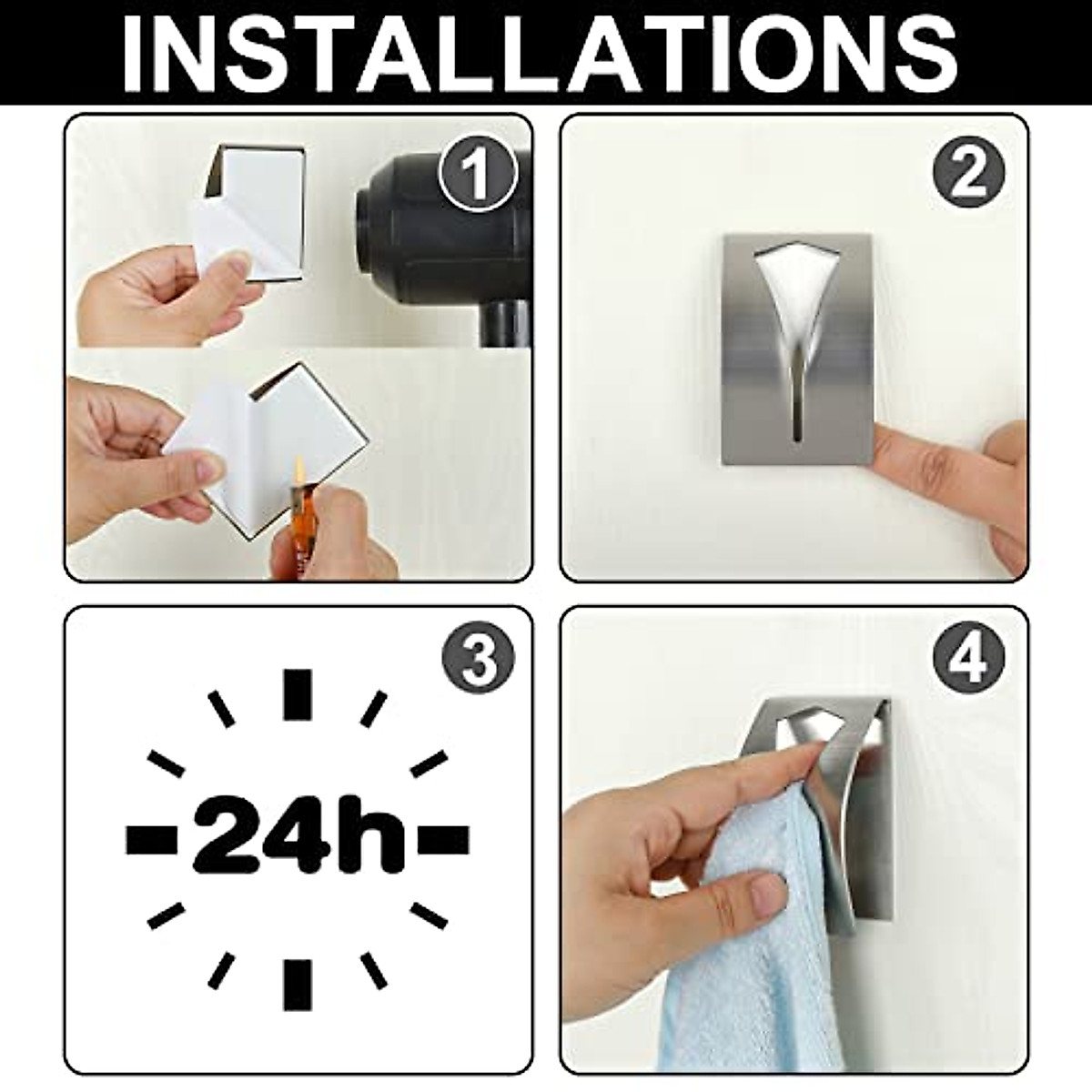 INSTALLATIONS

1

2

3

24h

4