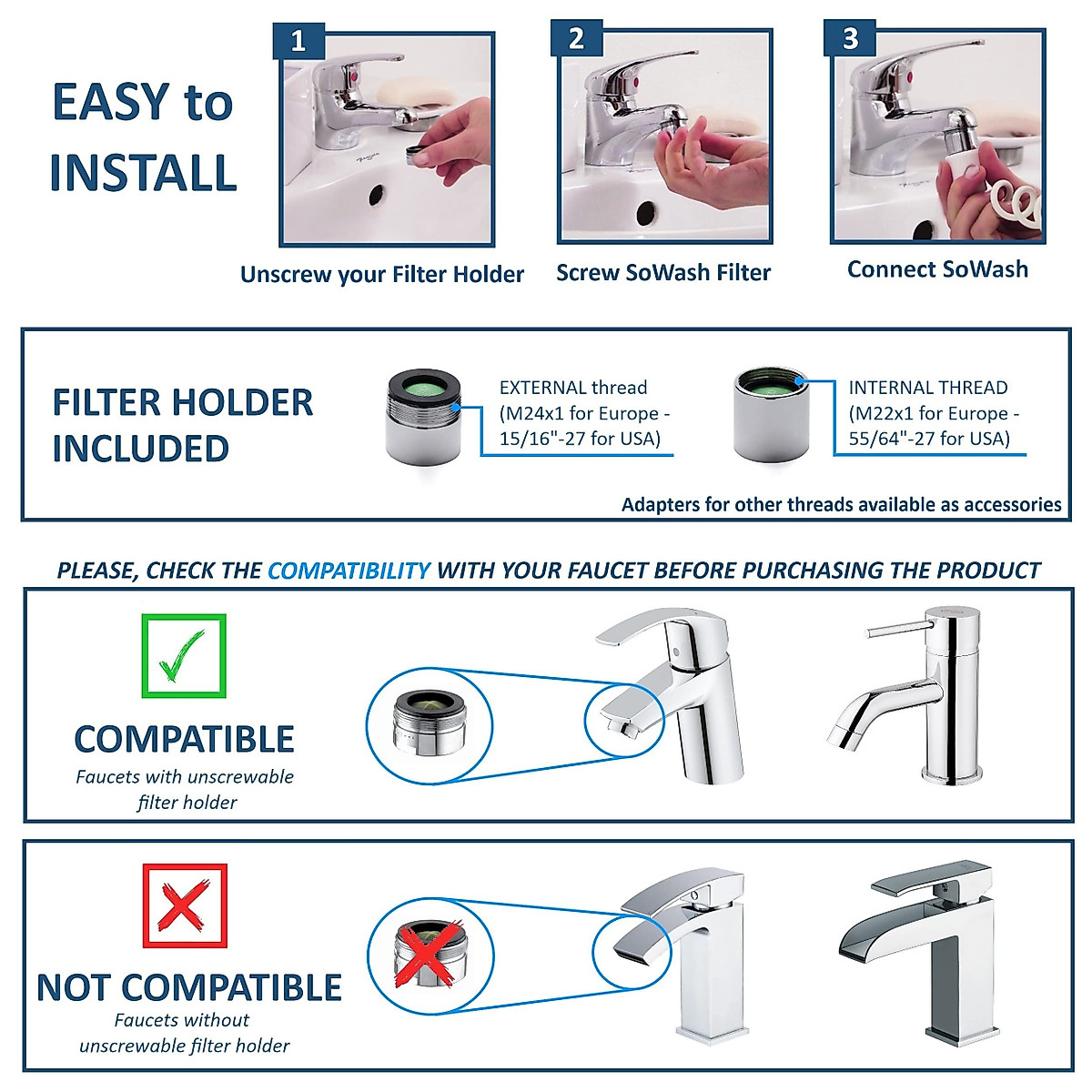 EASY to INSTALL

1
Unscrew your Filter Holder

2
Screw SoWash Filter

3
Connect SoWash

FILTER HOLDER INCLUDED

EXTERNAL thread (M24x1 for Europe - 15/16"-27 for USA)

INTERNAL THREAD (M22x1 for Europe - 55/64"-27 for USA)

Adapters for other threads available as accessories

PLEASE, CHECK THE COMPATIBILITY WITH YOUR FAUCET BEFORE PURCHASING THE PRODUCT

COMPATIBLE
Faucets with unscrewable filter holder

NOT COMPATIBLE
Faucets without unscrewable filter holder