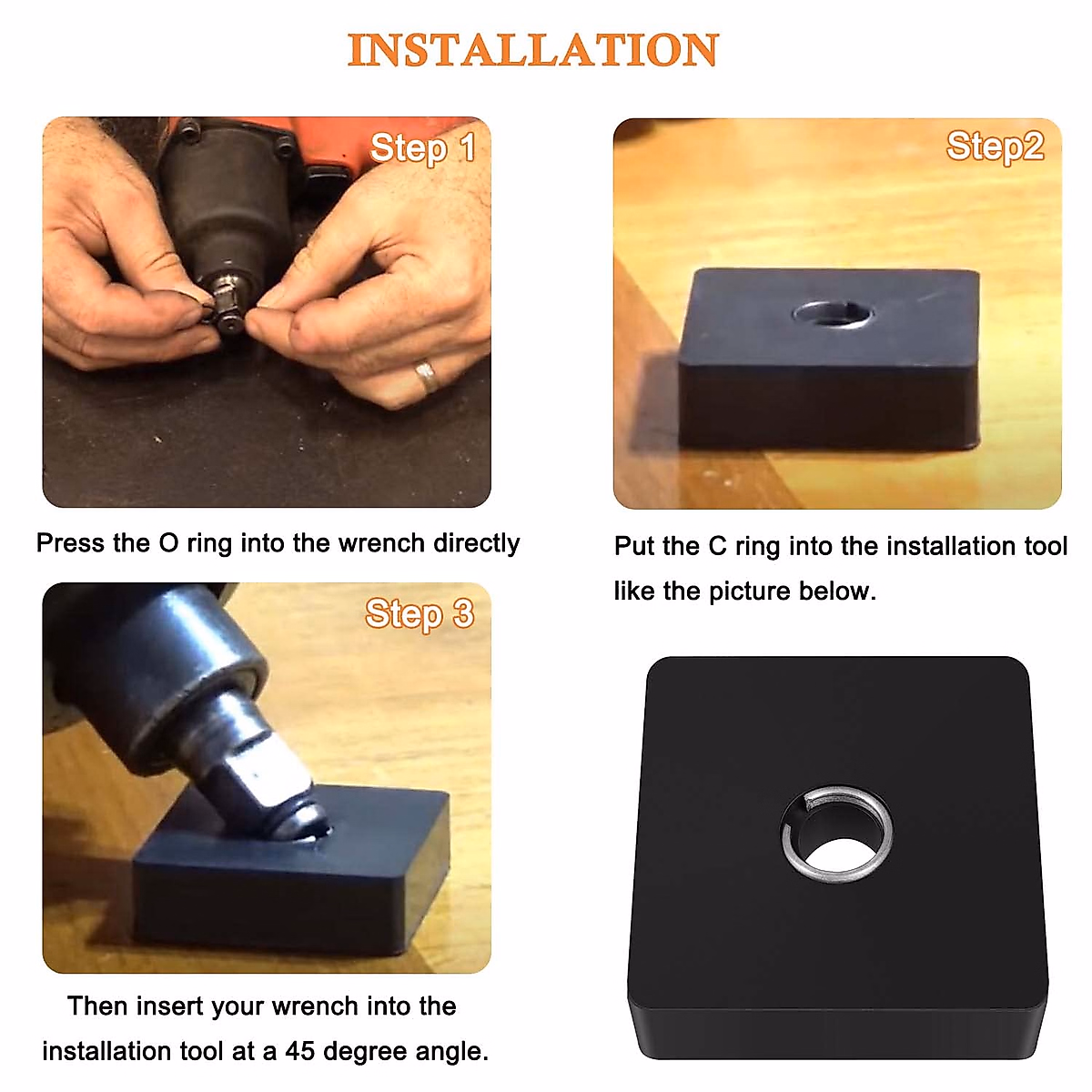 INSTALLATION

Step 1

Press the O ring into the wrench directly

Step2

Put the C ring into the installation tool like the picture below.

Step 3

Then insert your wrench into the installation tool at a 45 degree angle.