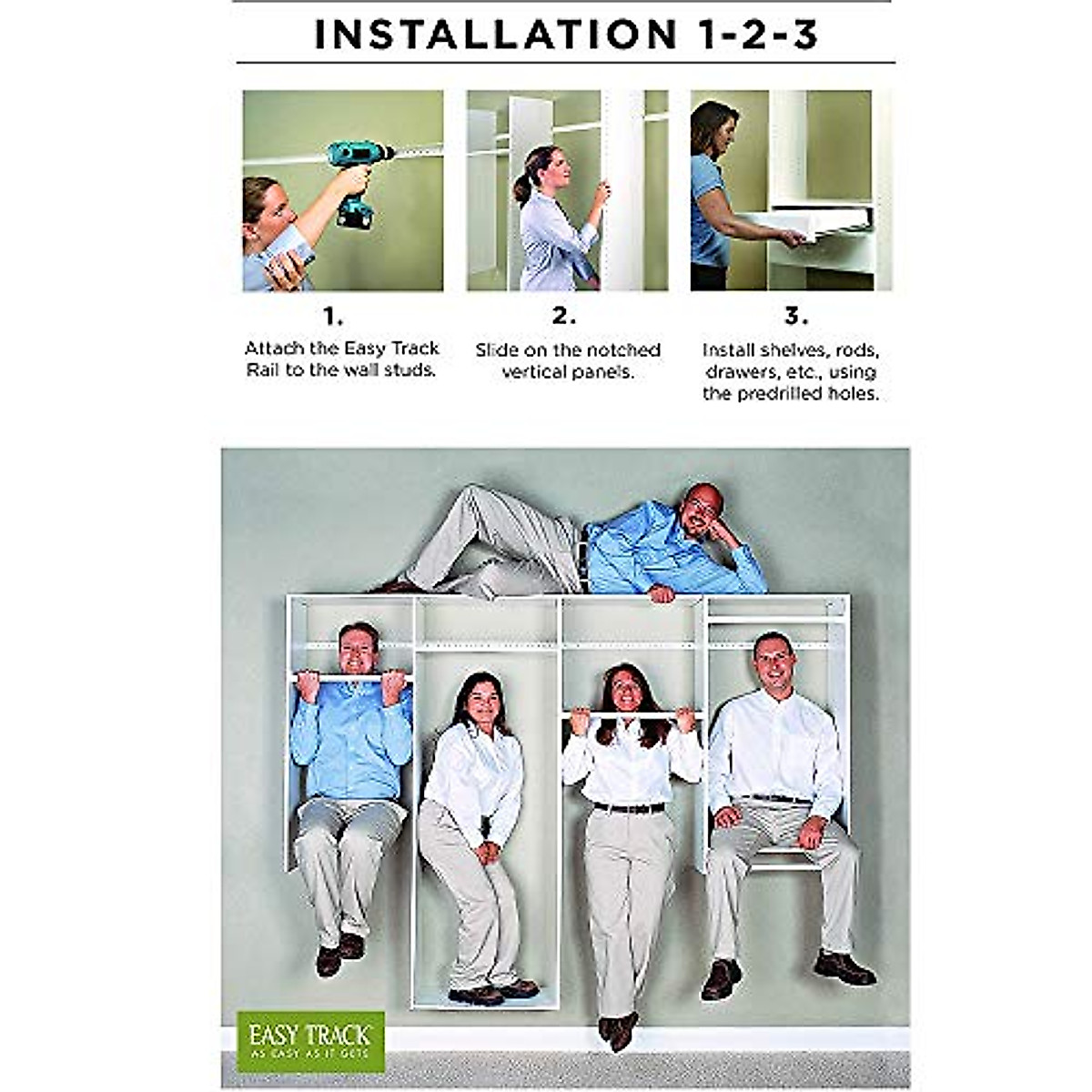 INSTALLATION 1-2-3

1.
Attach the Easy Track Rail to the wall studs.

2.
Slide on the notched vertical panels.

3.
Install shelves, rods, drawers, etc., using the predrilled holes.

EASY TRACK
AS EASY AS IT GETS