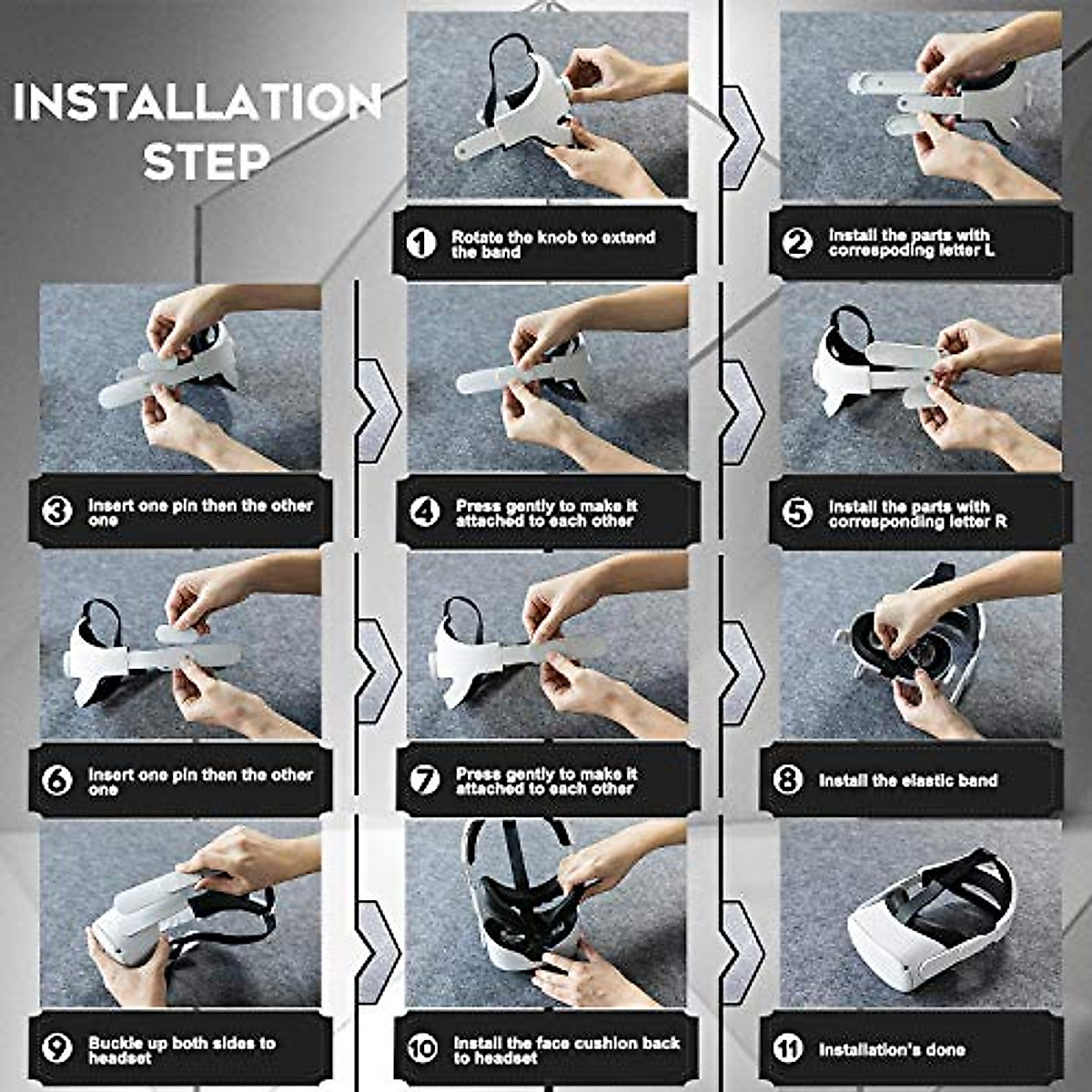 INSTALLATION STEP

1 Rotate the knob to extend the band

2 Install the parts with correspoding letter L

3 Insert one pin then the other one

4 Press gently to make it attached to each other

5 Install the parts with corresponding letter R

6 Insert one pin then the other one

7 Press gently to make it attached to each other

8 Install the elastic band

9 Buckle up both sides to headset

10 Install the face cushion back to headset

11 Installation's done