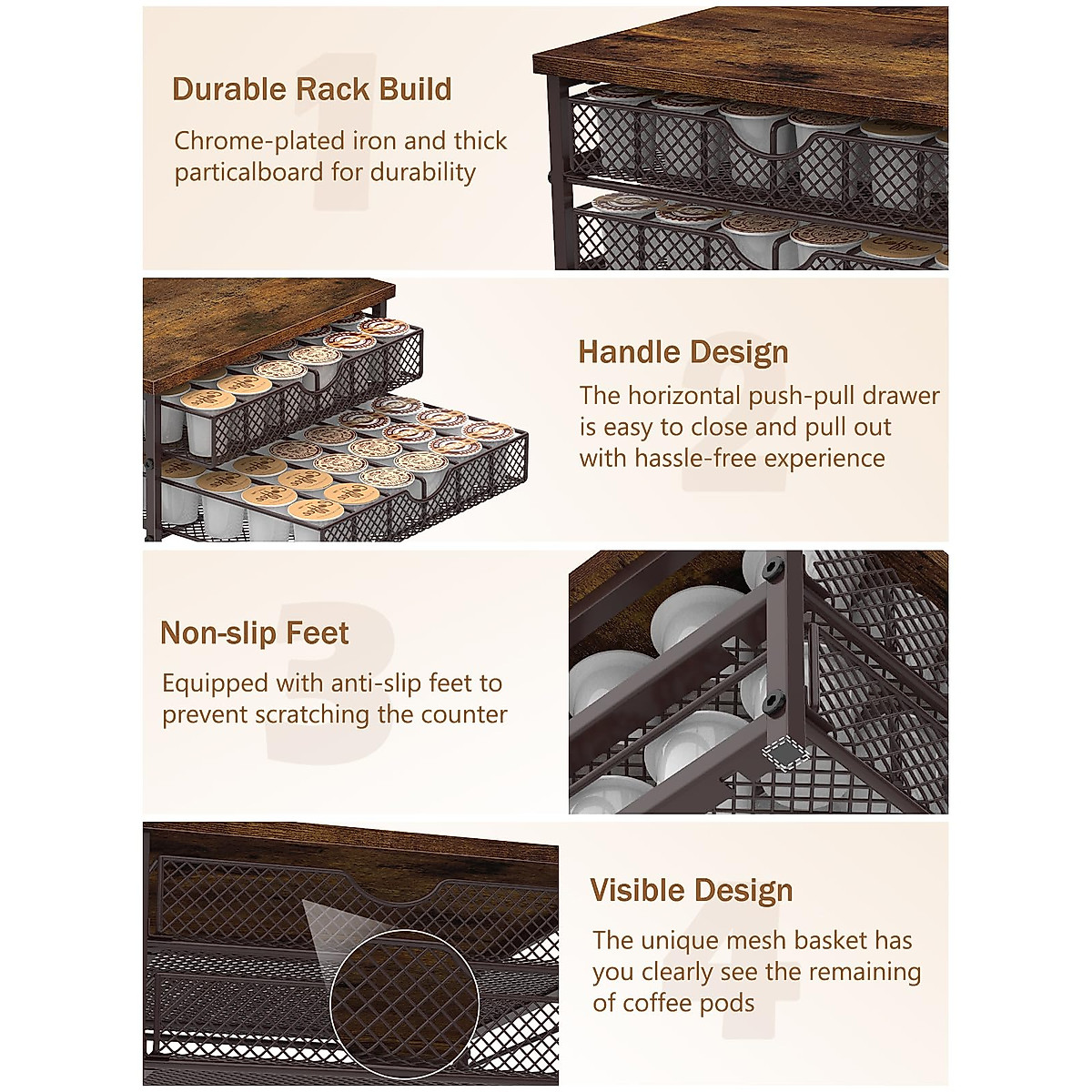 1
Durable Rack Build

Chrome-plated iron and thick particalboard for durability

2
Handle Design

The horizontal push-pull drawer is easy to close and pull out with hassle-free experience

3
Non-slip Feet

Equipped with anti-slip feet to prevent scratching the counter

4
Visible Design

The unique mesh basket has you clearly see the remaining of coffee pods