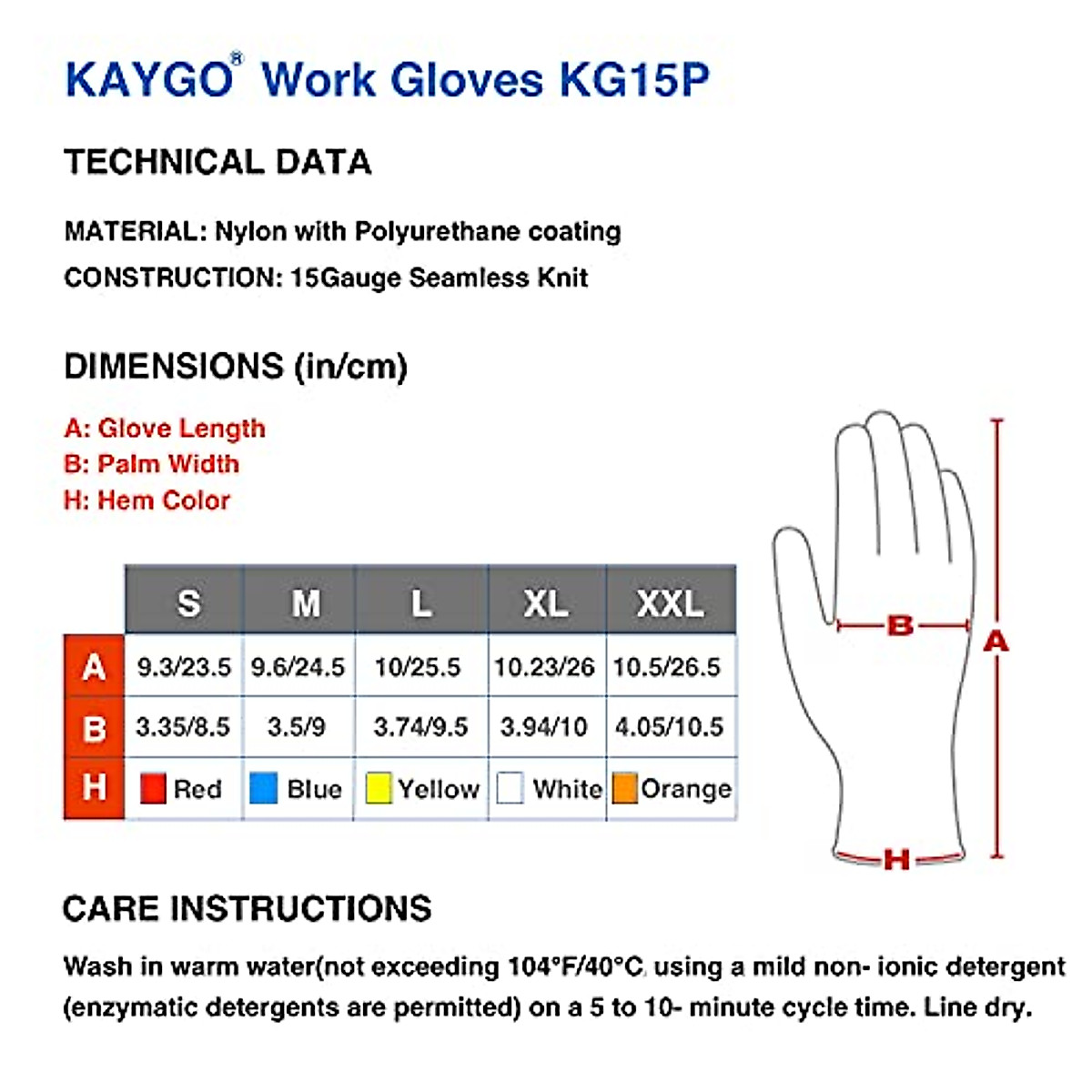 KAYGO® Work Gloves KG15P

TECHNICAL DATA

MATERIAL: Nylon with Polyurethane coating

CONSTRUCTION: 15Gauge Seamless Knit

DIMENSIONS (in/cm)

A: Glove Length
B: Palm Width
H: Hem Color

| | S | M | L | XL | XXL |
|---|---|---|---|---|---|
| A | 9.3/23.5 | 9.6/24.5 | 10/25.5 | 10.23/26 | 10.5/26.5 |
| B | 3.35/8.5 | 3.5/9 | 3.74/9.5 | 3.94/10 | 4.05/10.5 |
| H | Red | Blue | Yellow | White | Orange |

B
A
H

CARE INSTRUCTIONS

Wash in warm water(not exceeding 104°F/40°C, using a mild non- ionic detergent (enzymatic detergents are permitted) on a 5 to 10- minute cycle time. Line dry.