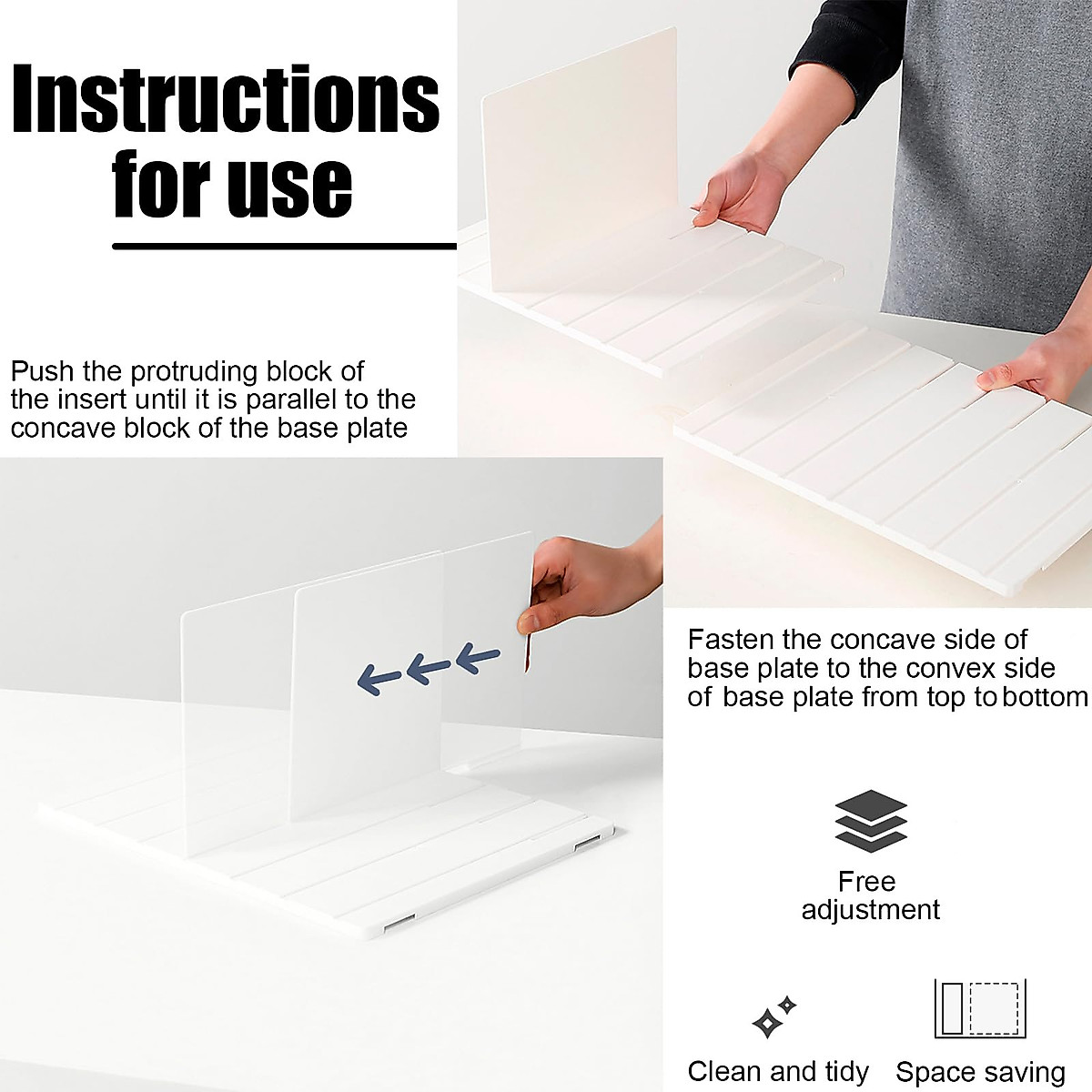 Instructions for use

Push the protruding block of the insert until it is parallel to the concave block of the base plate

Fasten the concave side of base plate to the convex side of base plate from top to bottom

Free adjustment

Clean and tidy

Space saving