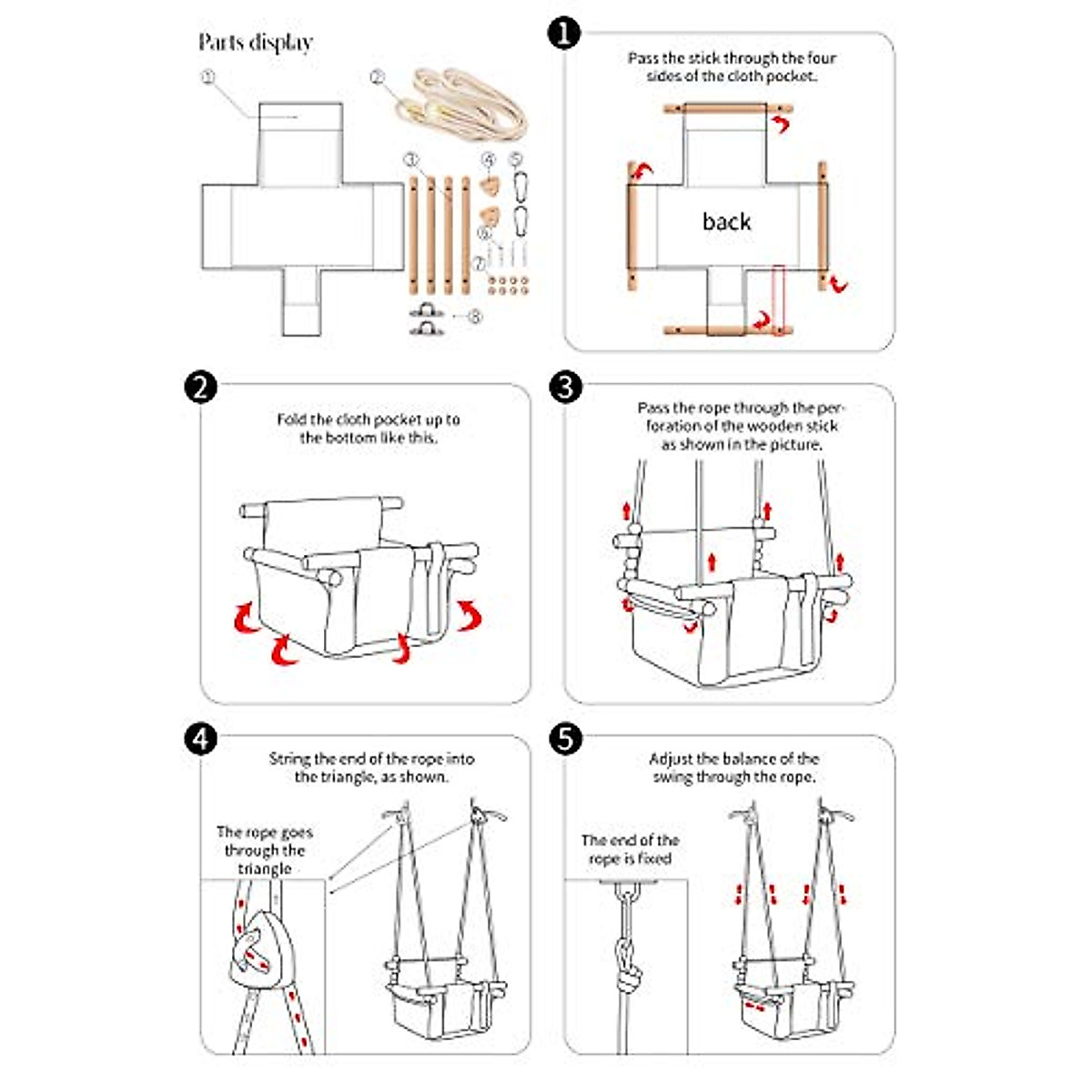 Parts display

①

②

③

④

⑤

⑥

⑦

⑧

1

Pass the stick through the four sides of the cloth pocket.

back

2

Fold the cloth pocket up to the bottom like this.

3

Pass the rope through the perforation of the wooden stick as shown in the picture.

4

String the end of the rope into the triangle, as shown.

The rope goes through the triangle

5

Adjust the balance of the swing through the rope.

The end of the rope is fixed