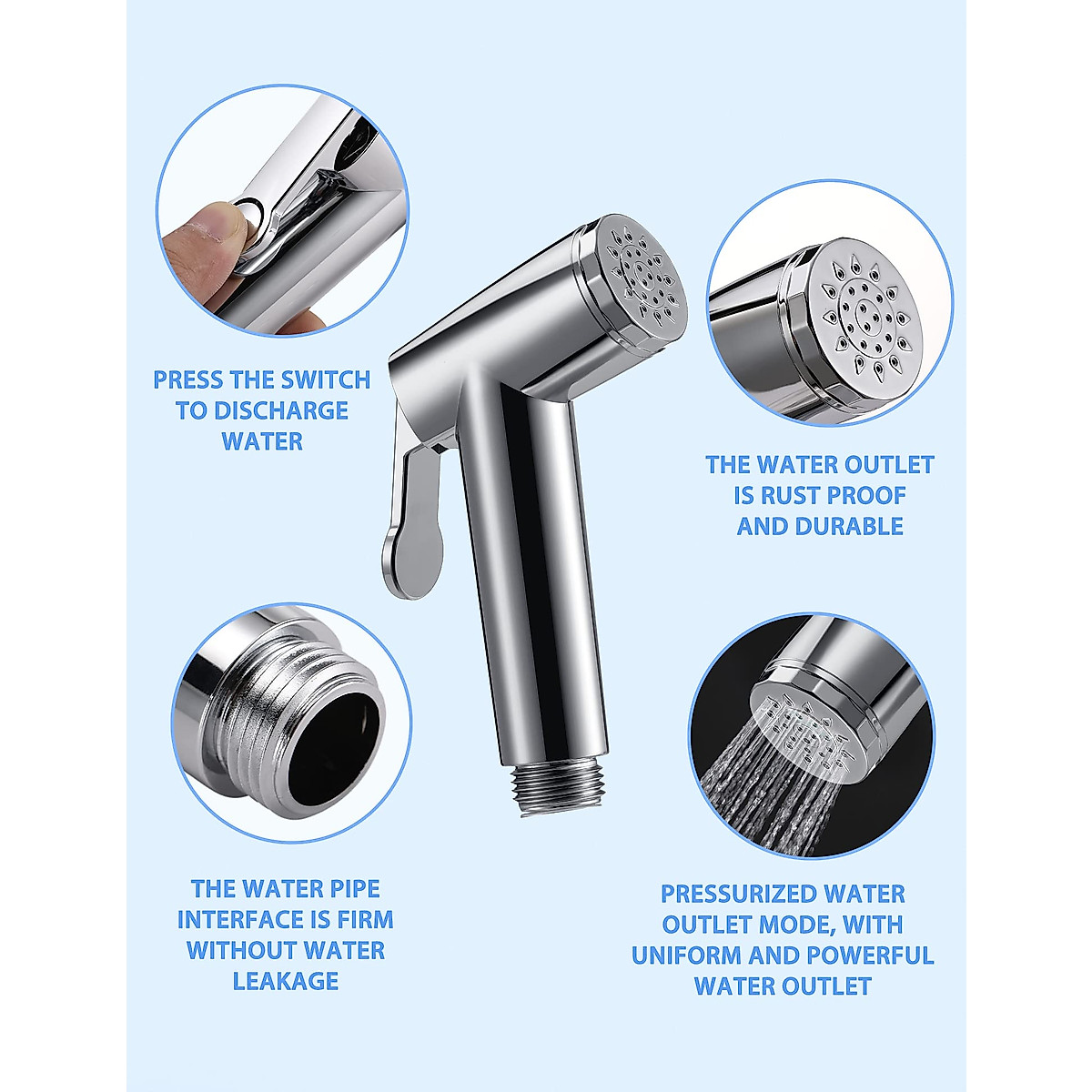 PRESS THE SWITCH TO DISCHARGE WATER

THE WATER OUTLET IS RUST PROOF AND DURABLE

THE WATER PIPE INTERFACE IS FIRM WITHOUT WATER LEAKAGE

PRESSURIZED WATER OUTLET MODE, WITH UNIFORM AND POWERFUL WATER OUTLET