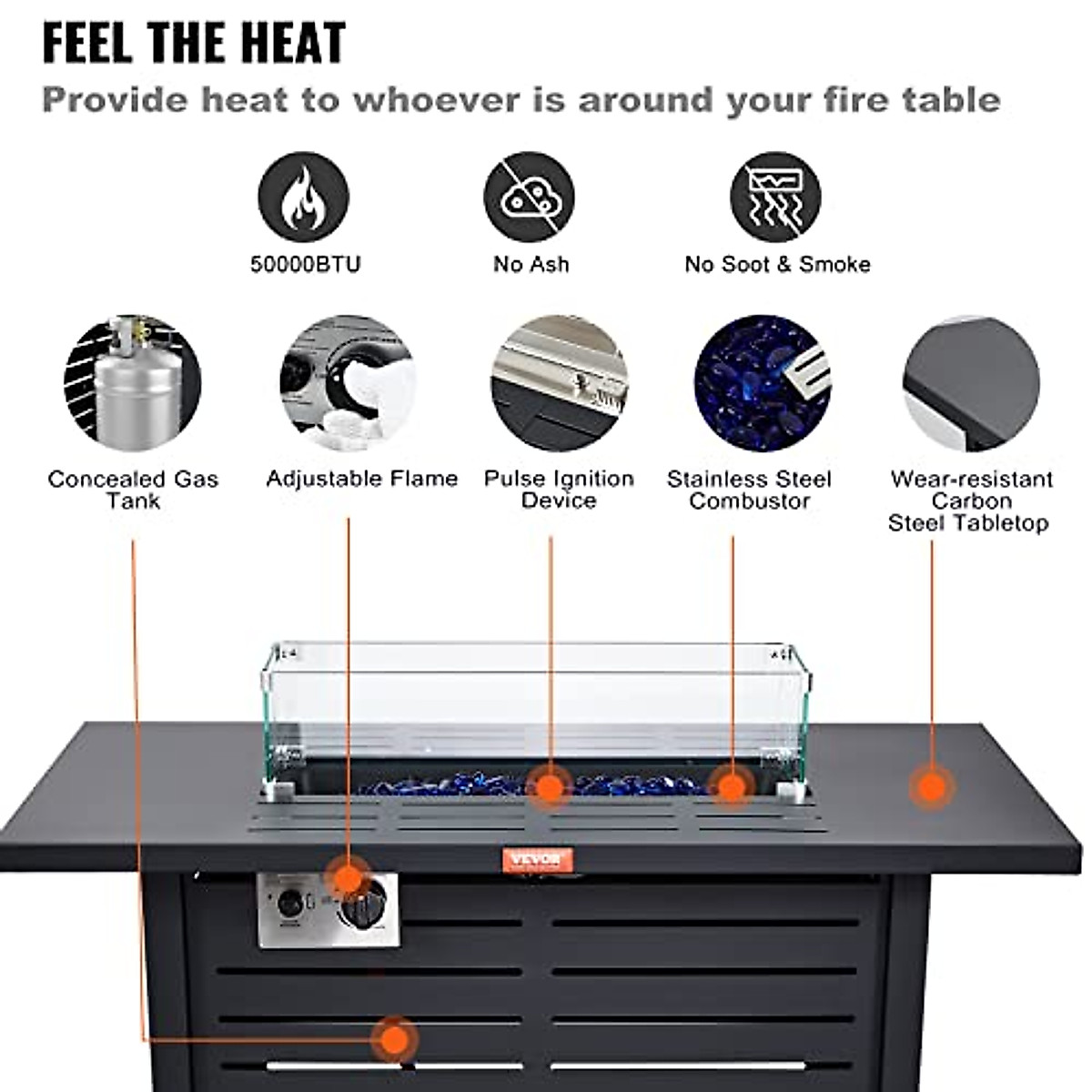 FEEL THE HEAT

Provide heat to whoever is around your fire table

50000BTU

No Ash

No Soot & Smoke

Concealed Gas Tank

Adjustable Flame

Pulse Ignition Device

Stainless Steel Combustor

Wear-resistant Carbon Steel Tabletop

VEVOR